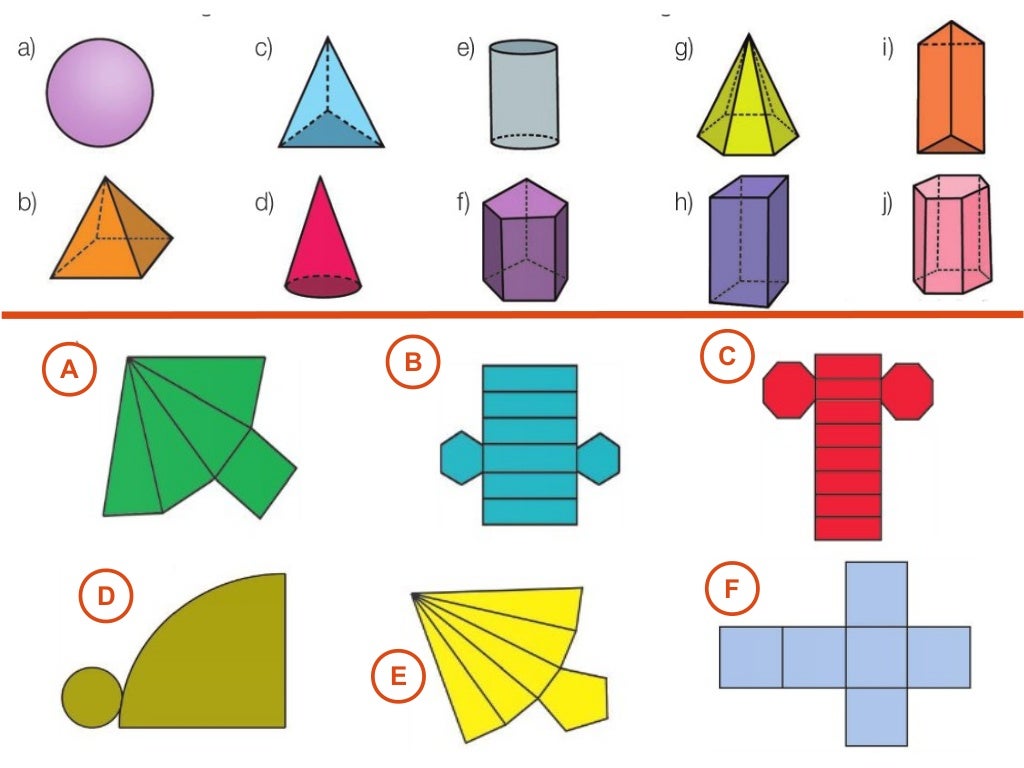 a)
c)
e)
g)
i)
b)
d)
f)
h)
j)

A
B
C
D
E
F