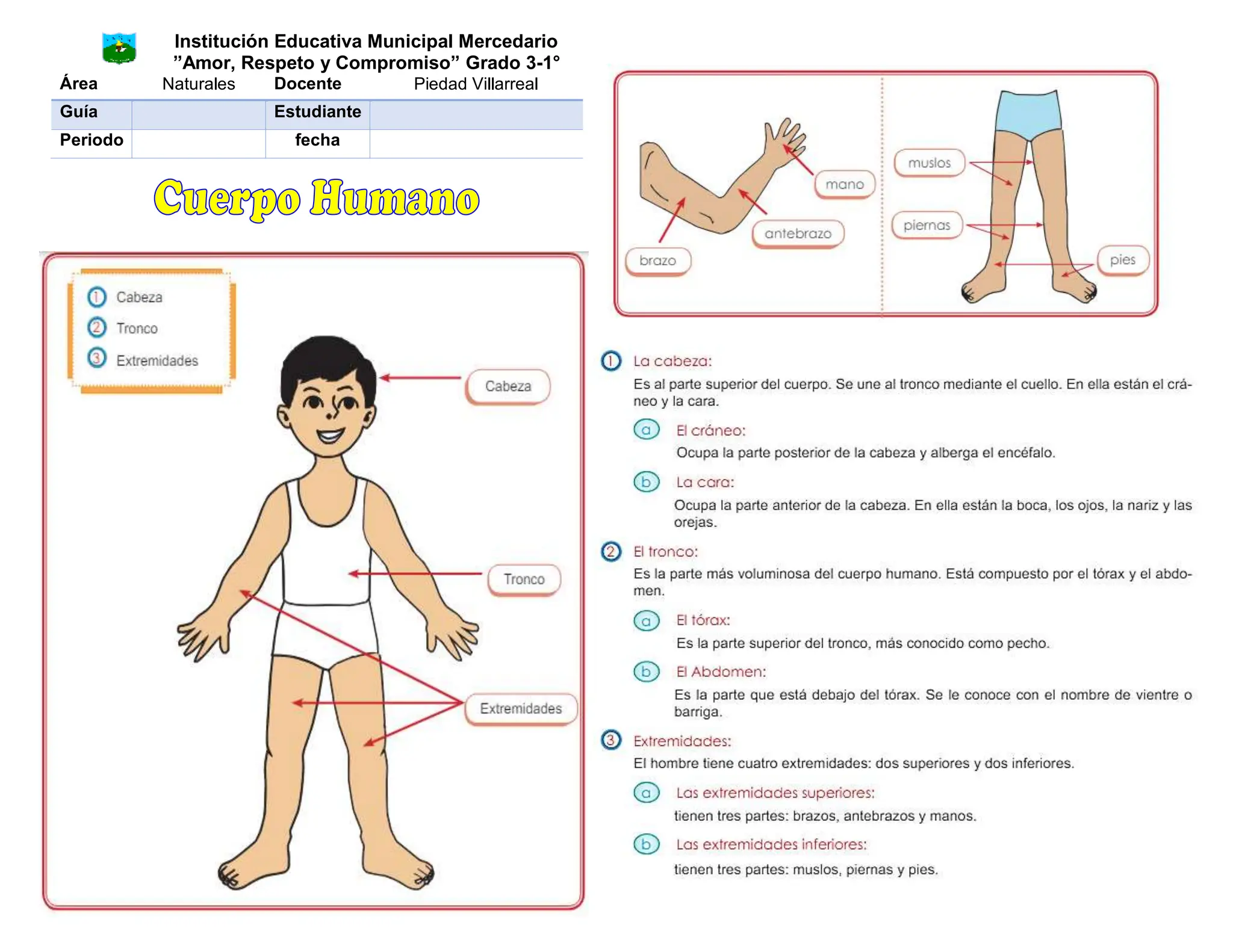 Institución Educativa Municipal Mercedario
"Amor, Respeto y Compromiso" Grado 3-1°

| Área | Naturales | Docente | Piedad Villarreal |
|---|---|---|---|
| Guía | | Estudiante | |
| Periodo | | fecha | |

Cuerpo Humano

1 Cabeza
2 Tronco
3 Extremidades

Cabeza
Tronco
Extremidades

mano
antebrazo
brazo
muslos
piernas
pies

1 La cabeza:
Es al parte superior del cuerpo. Se une al tronco mediante el cuello. En ella están el cráneo y la cara.

a El cráneo:
Ocupa la parte posterior de la cabeza y alberga el encéfalo.

b La cara:
Ocupa la parte anterior de la cabeza. En ella están la boca, los ojos, la nariz y las orejas.

2 El tronco:
Es la parte más voluminosa del cuerpo humano. Está compuesto por el tórax y el abdomen.

a El tórax:
Es la parte superior del tronco, más conocido como pecho.

b El Abdomen:
Es la parte que está debajo del tórax. Se le conoce con el nombre de vientre o barriga.

3 Extremidades:
El hombre tiene cuatro extremidades: dos superiores y dos inferiores.

a Las extremidades superiores:
tienen tres partes: brazos, antebrazos y manos.

b Las extremidades inferiores:
tienen tres partes: muslos, piernas y pies.