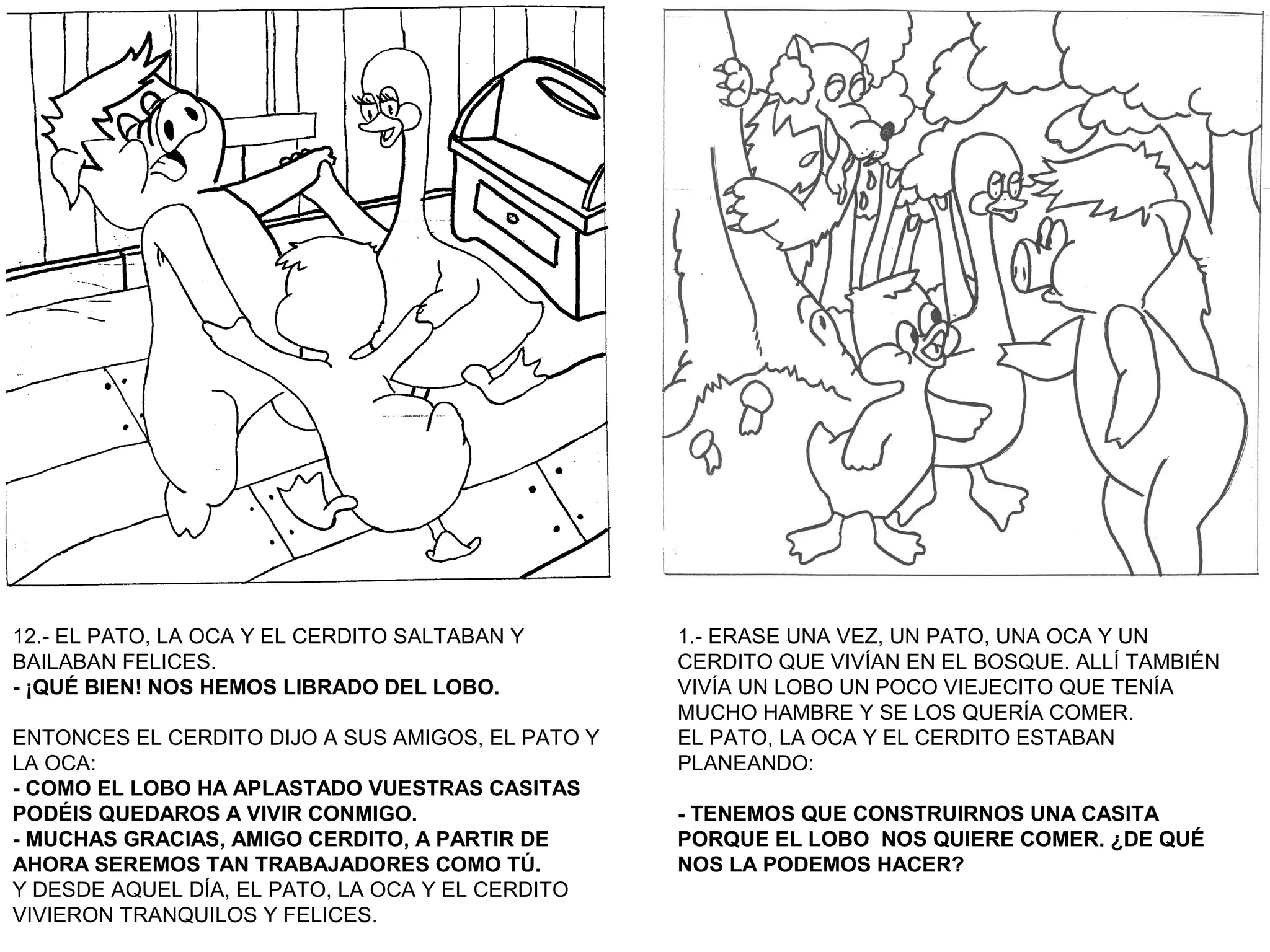 12.- EL PATO, LA OCA Y EL CERDITO SALTABAN Y BAILABAN FELICES.
- ¡QUÉ BIEN! NOS HEMOS LIBRADO DEL LOBO.

ENTONCES EL CERDITO DIJO A SUS AMIGOS, EL PATO Y LA OCA:
- COMO EL LOBO HA APLASTADO VUESTRAS CASITAS PODÉIS QUEDAROS A VIVIR CONMIGO.
- MUCHAS GRACIAS, AMIGO CERDITO, A PARTIR DE AHORA SEREMOS TAN TRABAJADORES COMO TÚ.
Y DESDE AQUEL DÍA, EL PATO, LA OCA Y EL CERDITO VIVIERON TRANQUILOS Y FELICES.

1.- ERASE UNA VEZ, UN PATO, UNA OCA Y UN CERDITO QUE VIVÍAN EN EL BOSQUE. ALLÍ TAMBIÉN VIVÍA UN LOBO UN POCO VIEJECITO QUE TENÍA MUCHO HAMBRE Y SE LOS QUERÍA COMER.
EL PATO, LA OCA Y EL CERDITO ESTABAN PLANEANDO:

- TENEMOS QUE CONSTRUIRNOS UNA CASITA PORQUE EL LOBO NOS QUIERE COMER. ¿DE QUÉ NOS LA PODEMOS HACER?