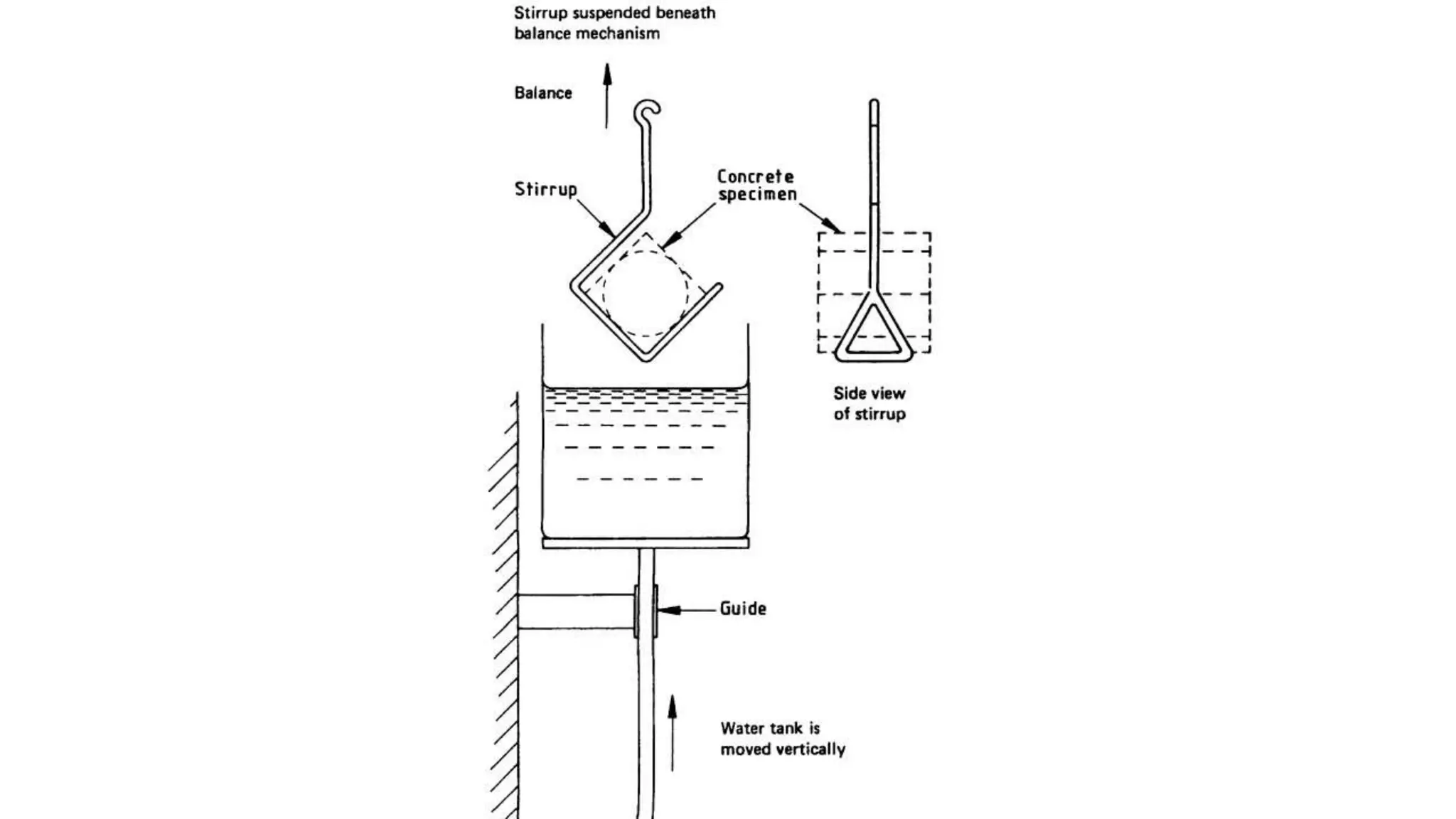 Stirrup suspended beneath balance mechanism

Balance

Stirrup

Concrete specimen

Side view of stirrup

Guide

Water tank is moved vertically