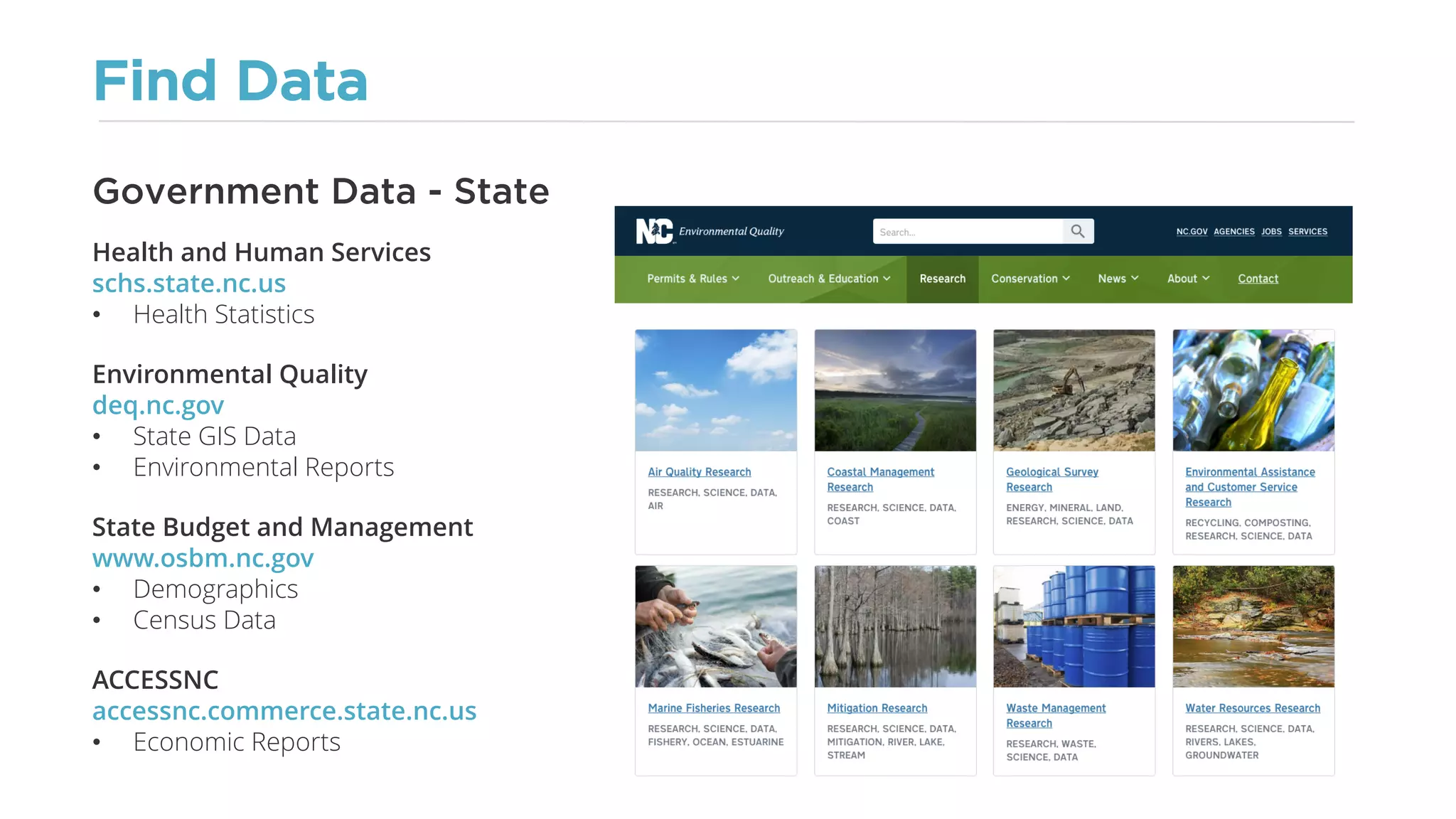 Find Data

Government Data - State

Health and Human Services
schs.state.nc.us
• Health Statistics

Environmental Quality
deq.nc.gov
• State GIS Data
• Environmental Reports

State Budget and Management
www.osbm.nc.gov
• Demographics
• Census Data

ACCESSNC
accessnc.commerce.state.nc.us
• Economic Reports

NC Environmental Quality

Search...

NC.GOV AGENCIES JOBS SERVICES

Permits & Rules Outreach & Education Research Conservation News About Contact

Air Quality Research
RESEARCH, SCIENCE, DATA, AIR

Coastal Management Research
RESEARCH, SCIENCE, DATA, COAST

Geological Survey Research
ENERGY, MINERAL, LAND, RESEARCH, SCIENCE, DATA

Environmental Assistance and Customer Service Research
RECYCLING, COMPOSTING, RESEARCH, SCIENCE, DATA

Marine Fisheries Research
RESEARCH, SCIENCE, DATA, FISHERY, OCEAN, ESTUARINE

Mitigation Research
RESEARCH, SCIENCE, DATA, MITIGATION, RIVER, LAKE, STREAM

Waste Management Research
RESEARCH, WASTE, SCIENCE, DATA

Water Resources Research
RESEARCH, SCIENCE, DATA, RIVERS, LAKES, GROUNDWATER