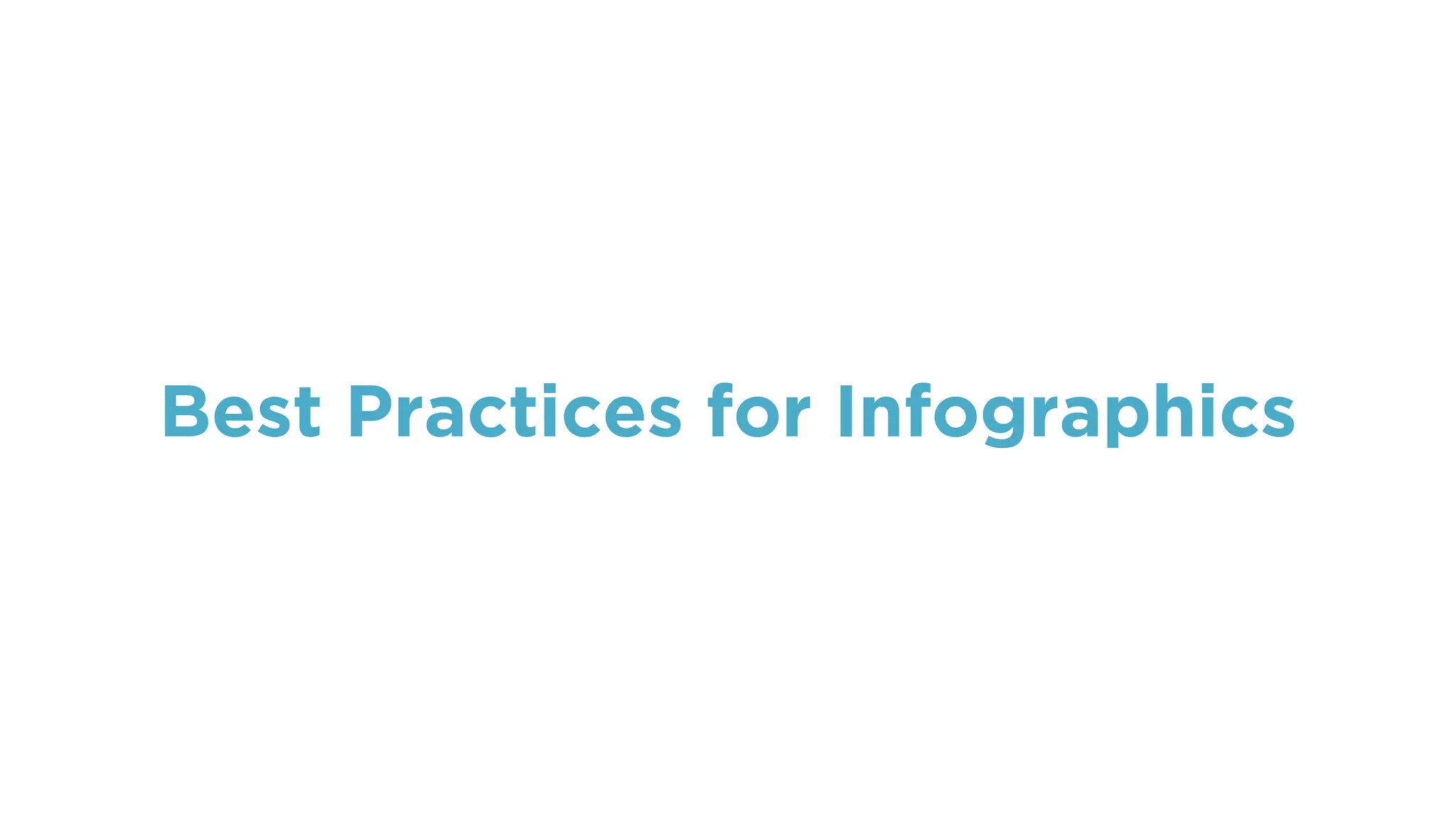 Best Practices for Infographics