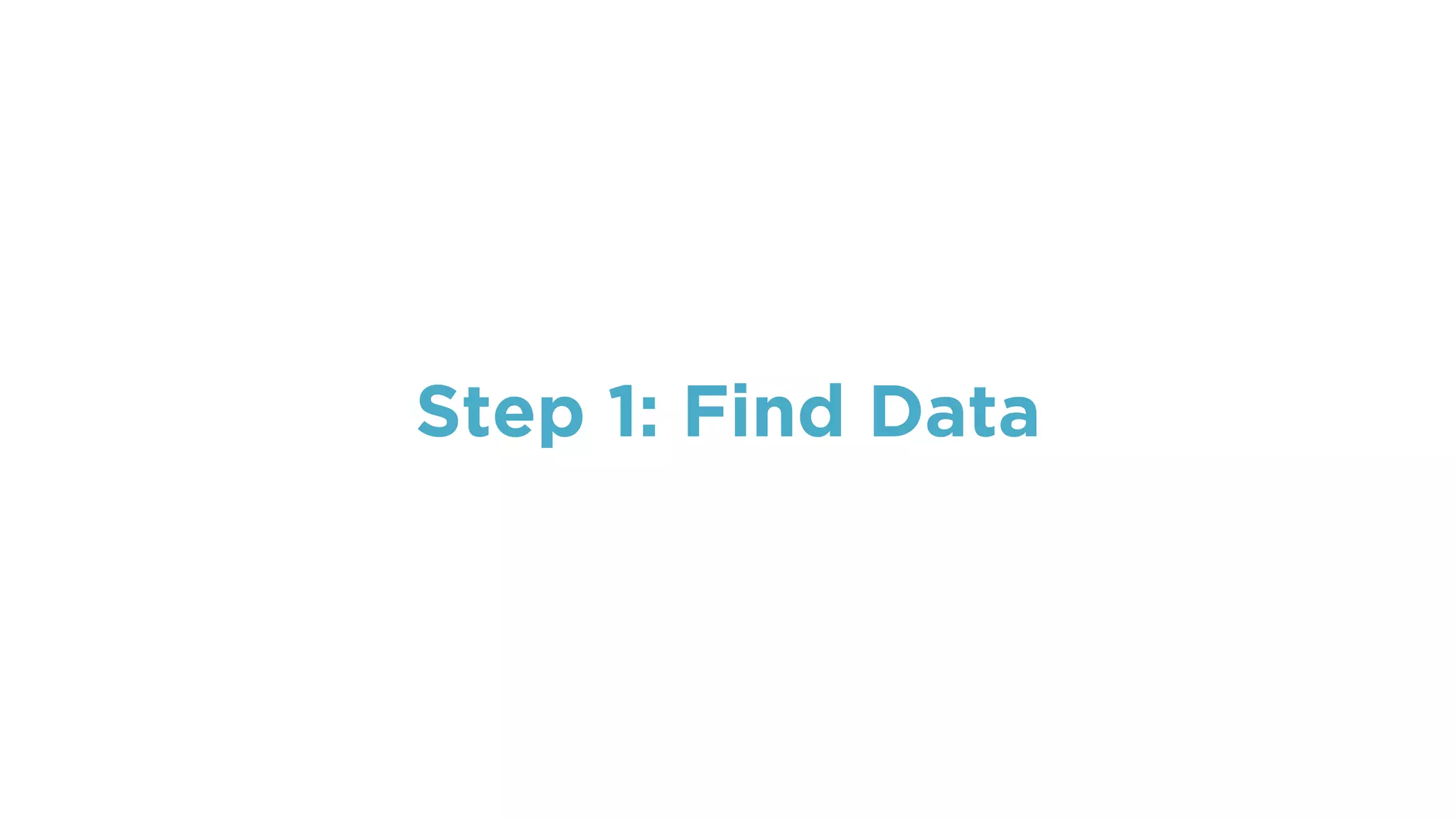 Step 1: Find Data