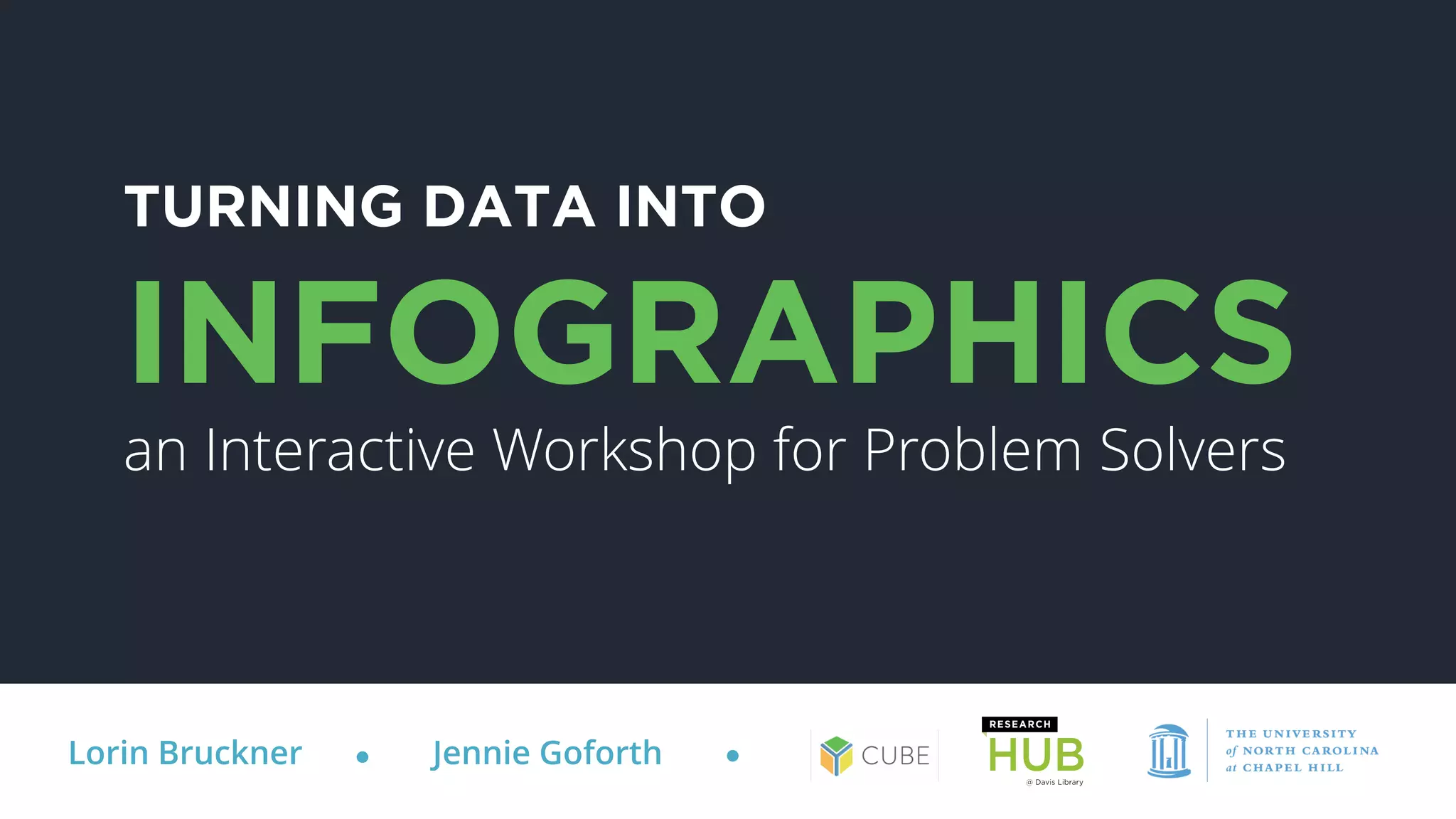 TURNING DATA INTO
INFOGRAPHICS
an Interactive Workshop for Problem Solvers

Lorin Bruckner • Jennie Goforth •

CUBE

RESEARCH
HUB
@ Davis Library

THE UNIVERSITY
of NORTH CAROLINA
at CHAPEL HILL