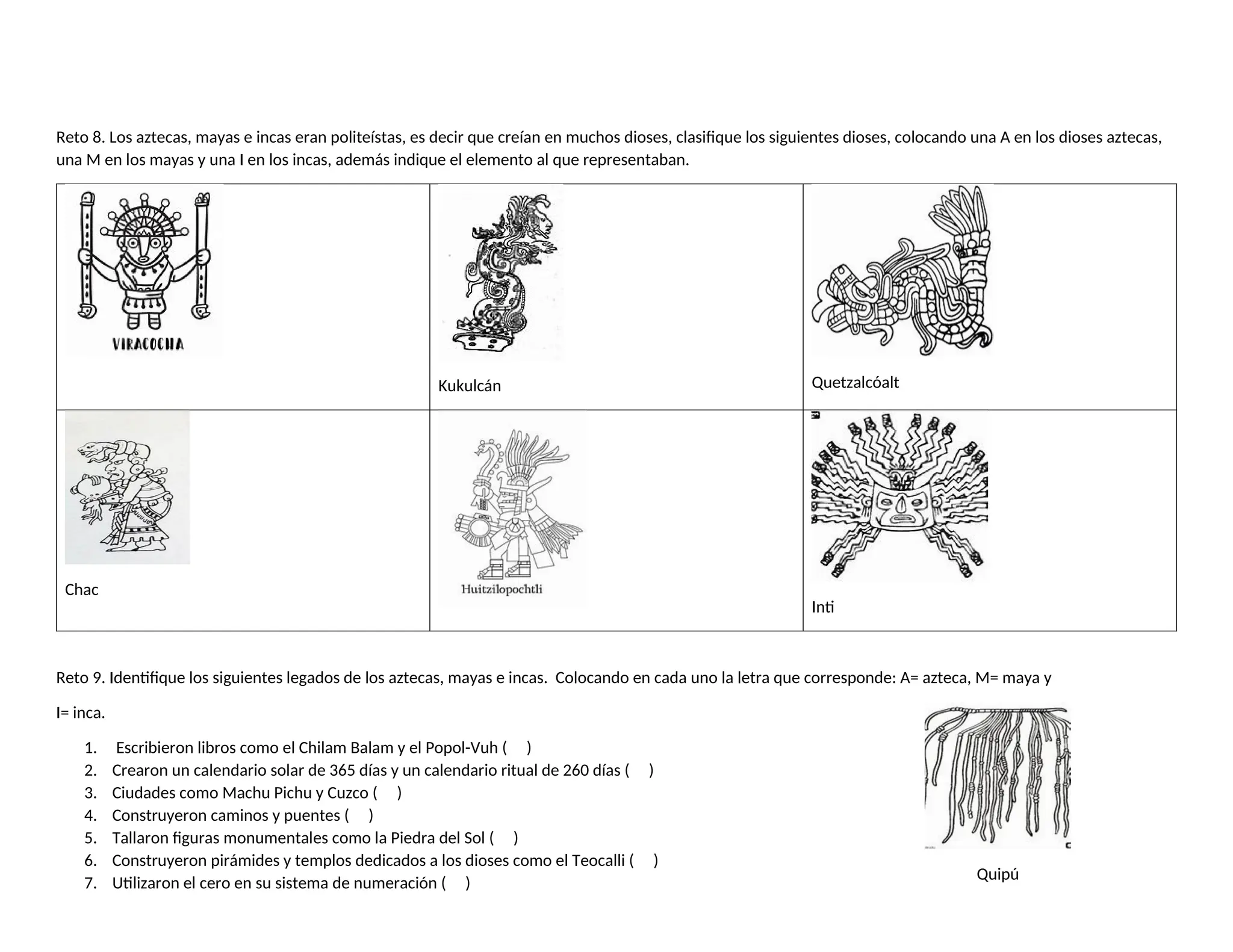 Reto 8. Los aztecas, mayas e incas eran politeístas, es decir que creían en muchos dioses, clasifique los siguientes dioses, colocando una A en los dioses aztecas, una M en los mayas y una I en los incas, además indique el elemento al que representaban.

| VIRACOCHA | Kukulcán | Quetzalcóalt |
|---|---|---|
| Chac | Huitzilopochtli | Inti |

Reto 9. Identifique los siguientes legados de los aztecas, mayas e incas. Colocando en cada uno la letra que corresponde: A= azteca, M= maya y

I= inca.

1. Escribieron libros como el Chilam Balam y el Popol-Vuh ( )
2. Crearon un calendario solar de 365 días y un calendario ritual de 260 días ( )
3. Ciudades como Machu Pichu y Cuzco ( )
4. Construyeron caminos y puentes ( )
5. Tallaron figuras monumentales como la Piedra del Sol ( )
6. Construyeron pirámides y templos dedicados a los dioses como el Teocalli ( )
7. Utilizaron el cero en su sistema de numeración ( )

Quipú