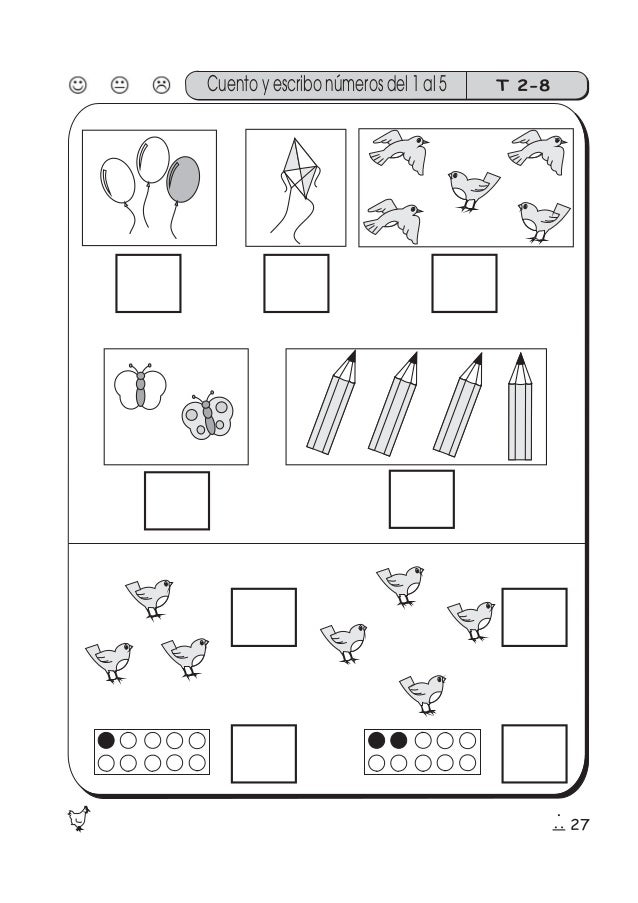 Cuento y escribo números del 1 al 5

T 2-8

27