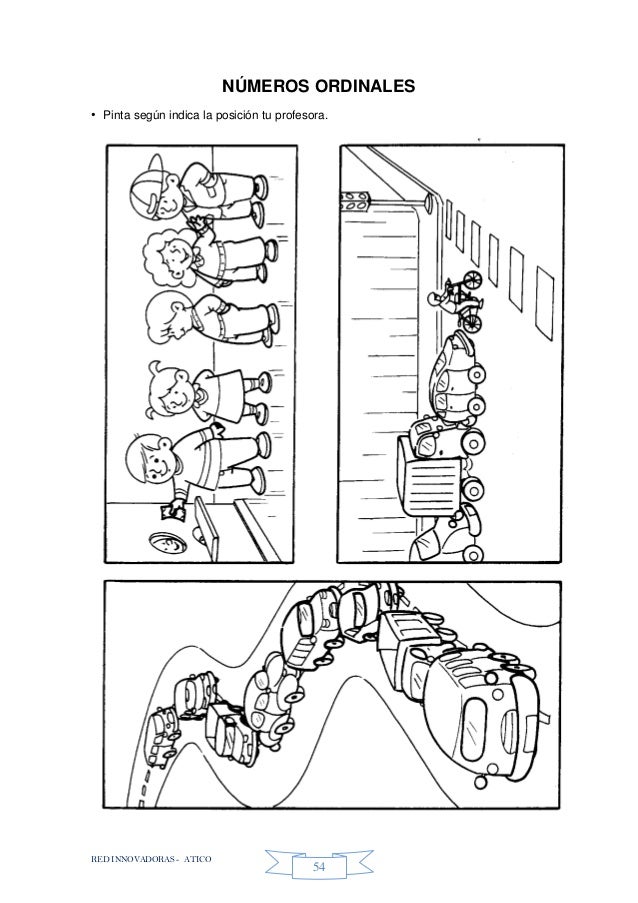 NÚMEROS ORDINALES

• Pinta según indica la posición tu profesora.

RED INNOVADORAS - ATICO

54