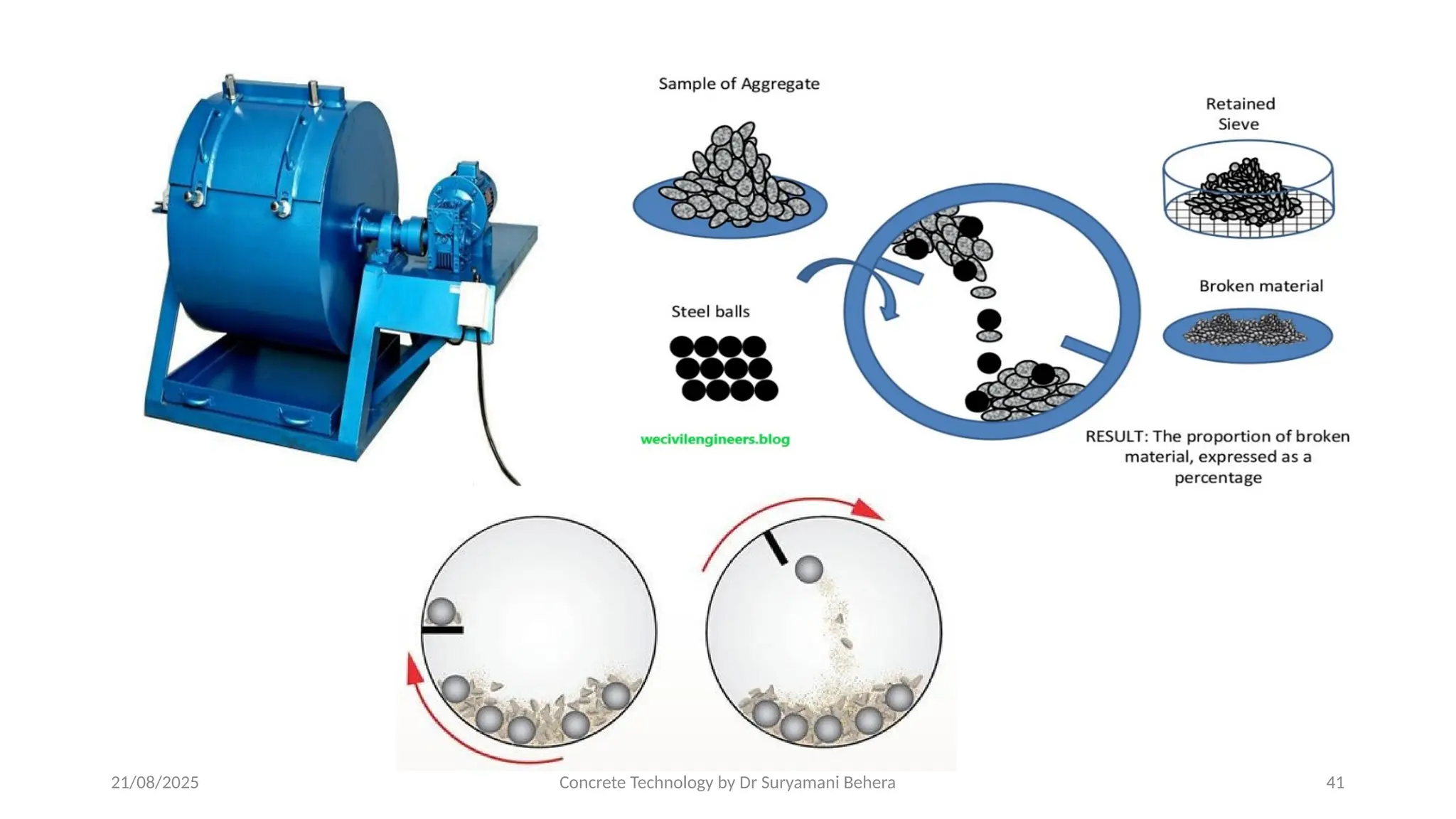 Sample of Aggregate

Retained Sieve

Broken material

Steel balls

wecivilengineers.blog

RESULT: The proportion of broken material, expressed as a percentage

21/08/2025

Concrete Technology by Dr Suryamani Behera

41