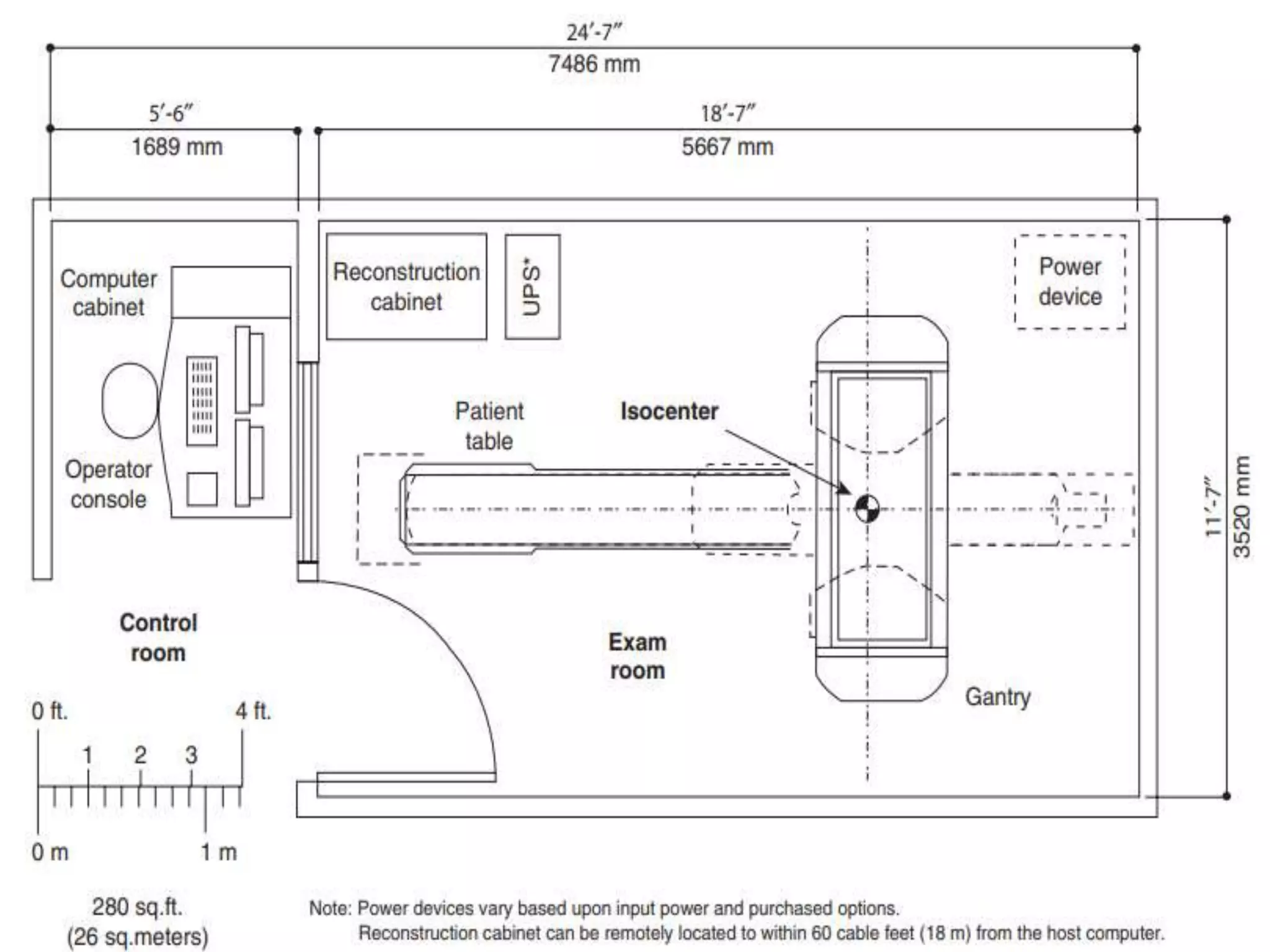 24′-7″
7486 mm

5′-6″
1689 mm

18′-7″
5667 mm

Computer cabinet

Reconstruction cabinet

UPS*

Power device

Patient table

Isocenter

Operator console

11′-7″
3520 mm

Control room

Exam room

Gantry

0 ft.
4 ft.
1
2
3
0 m
1 m

280 sq.ft.
(26 sq.meters)

Note: Power devices vary based upon input power and purchased options.
Reconstruction cabinet can be remotely located to within 60 cable feet (18 m) from the host computer.