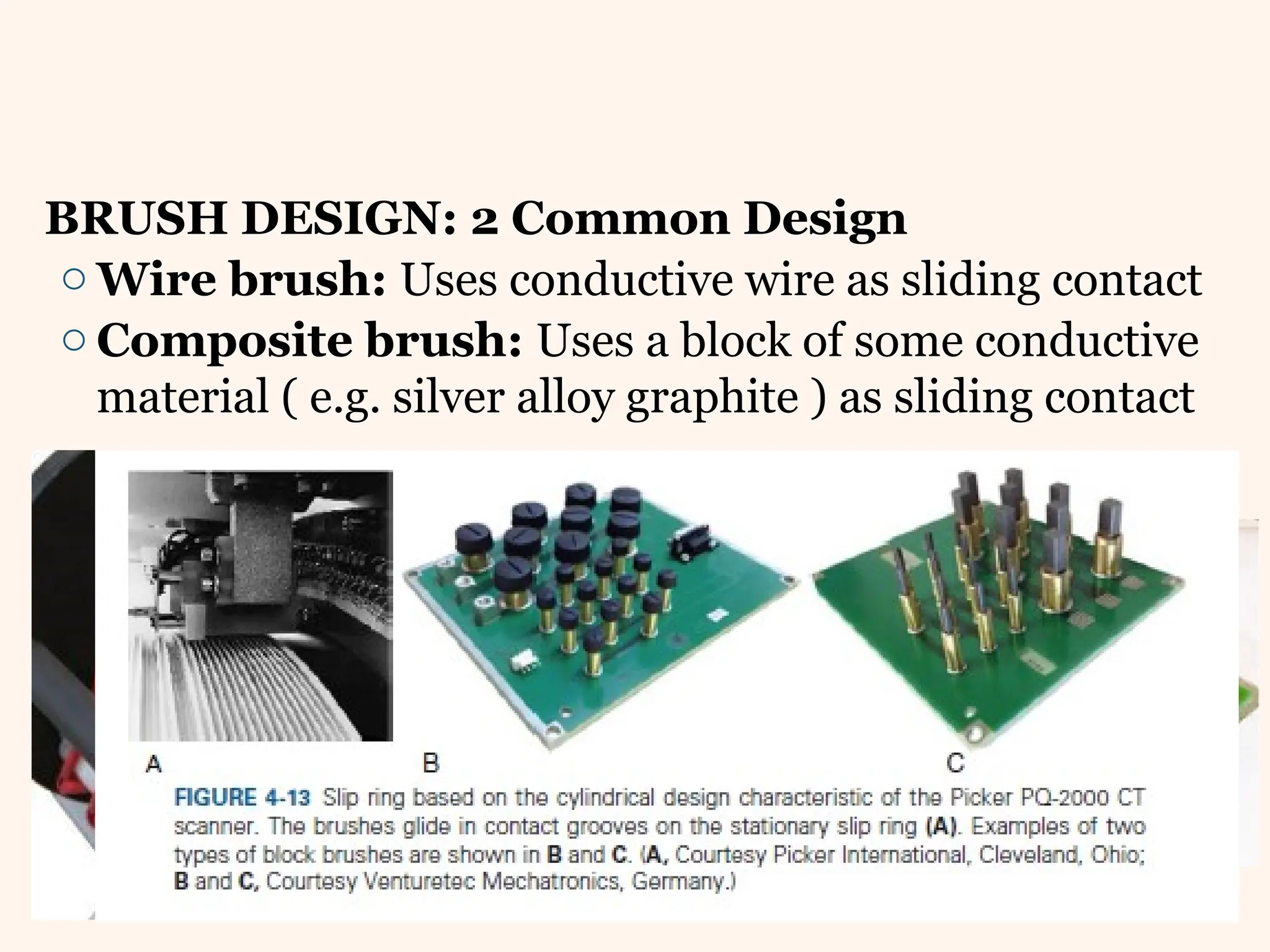 BRUSH DESIGN: 2 Common Design

○ Wire brush: Uses conductive wire as sliding contact

○ Composite brush: Uses a block of some conductive material ( e.g. silver alloy graphite ) as sliding contact

A

B

C

FIGURE 4-13 Slip ring based on the cylindrical design characteristic of the Picker PQ-2000 CT scanner. The brushes glide in contact grooves on the stationary slip ring (A). Examples of two types of block brushes are shown in B and C. (A, Courtesy Picker International, Cleveland, Ohio; B and C, Courtesy Venturetec Mechatronics, Germany.)