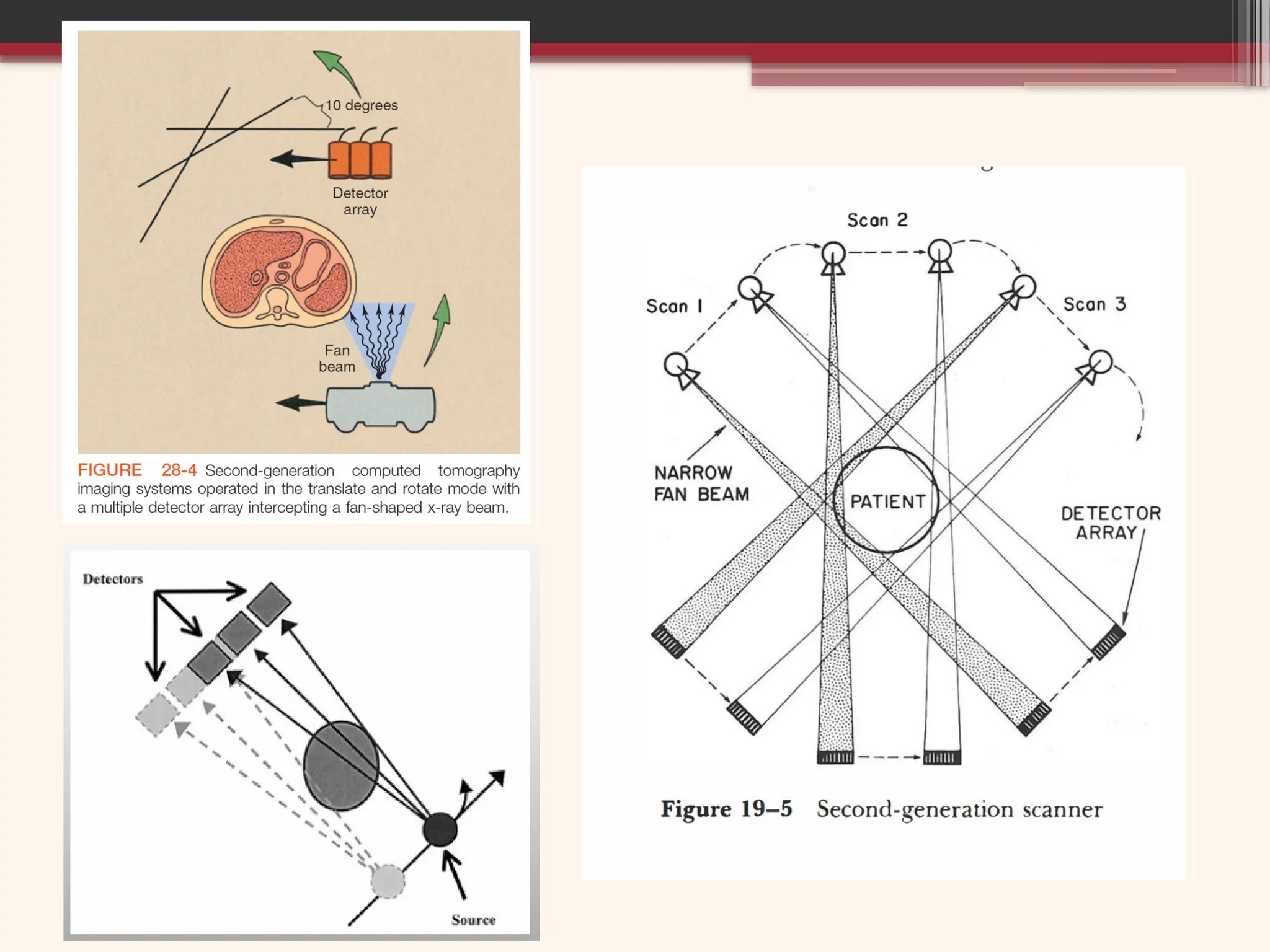 10 degrees

Detector array

Fan beam

FIGURE 28-4 Second-generation computed tomography imaging systems operated in the translate and rotate mode with a multiple detector array intercepting a fan-shaped x-ray beam.

Detectors

Source

Scan 2

Scan 1

Scan 3

NARROW FAN BEAM

PATIENT

DETECTOR ARRAY

Figure 19–5 Second-generation scanner