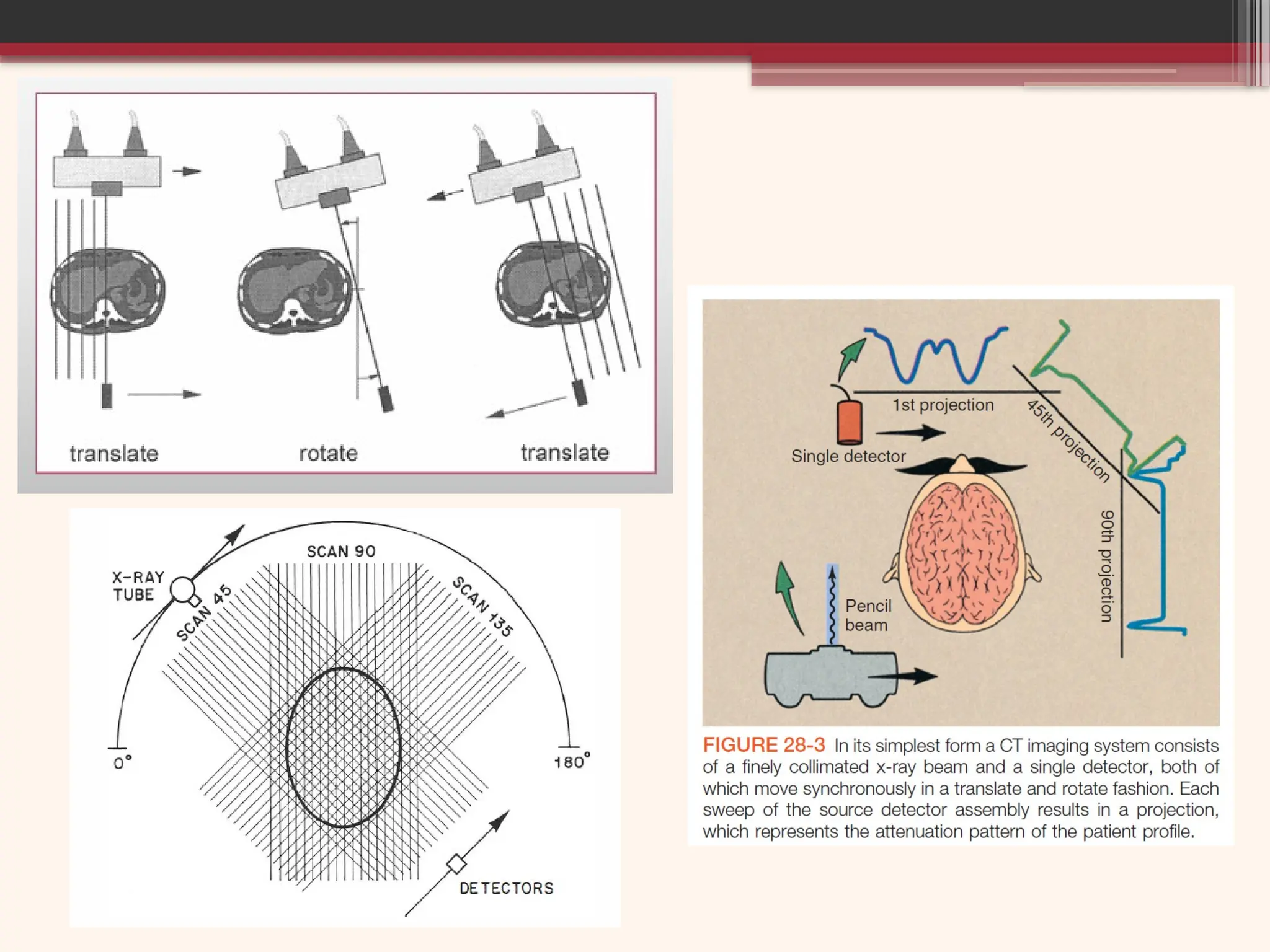 translate rotate translate

X-RAY TUBE
SCAN 45
SCAN 90
SCAN 135
0°
180°
DETECTORS

1st projection
45th projection
90th projection
Single detector
Pencil beam

FIGURE 28-3 In its simplest form a CT imaging system consists of a finely collimated x-ray beam and a single detector, both of which move synchronously in a translate and rotate fashion. Each sweep of the source detector assembly results in a projection, which represents the attenuation pattern of the patient profile.