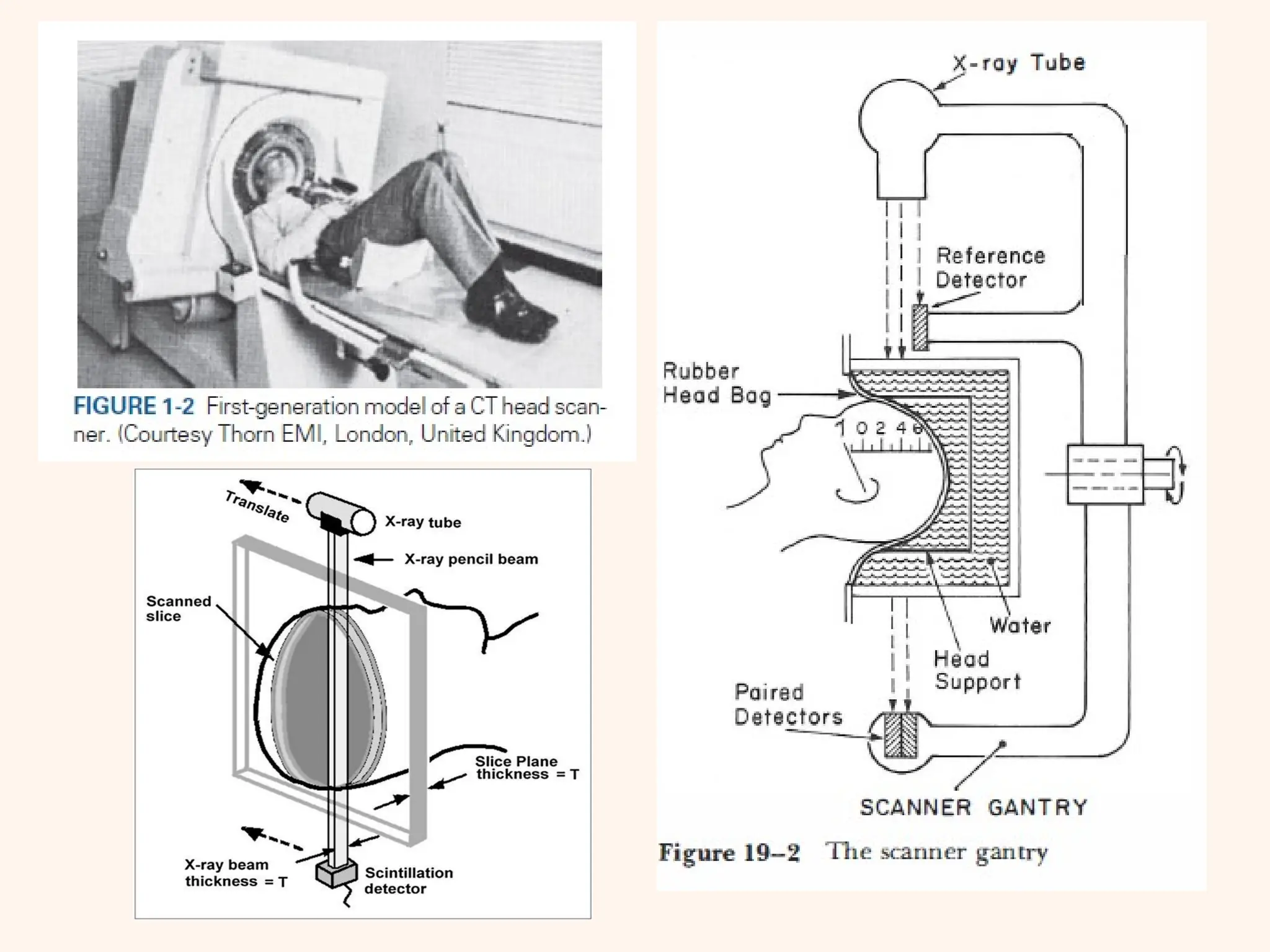 FIGURE 1-2 First-generation model of a CT head scanner. (Courtesy Thorn EMI, London, United Kingdom.)

Translate

X-ray tube

X-ray pencil beam

Scanned slice

Slice Plane thickness = T

X-ray beam thickness = T

Scintillation detector

X-ray Tube

Reference Detector

Rubber Head Bag

1 0 2 4 6

Water

Head Support

Paired Detectors

SCANNER GANTRY

Figure 19–2 The scanner gantry