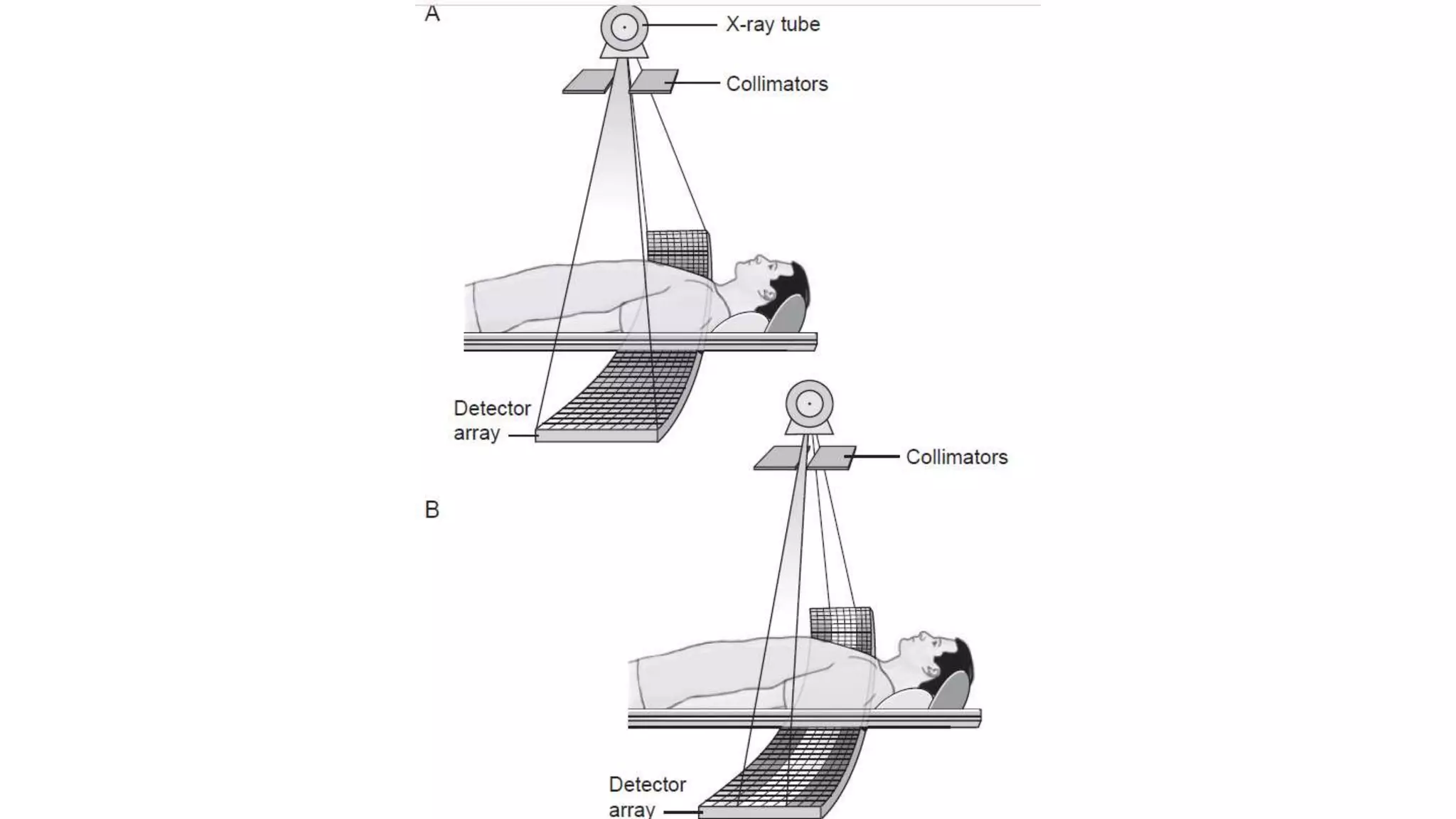 A
X-ray tube
Collimators
Detector array
Collimators
B
Detector array