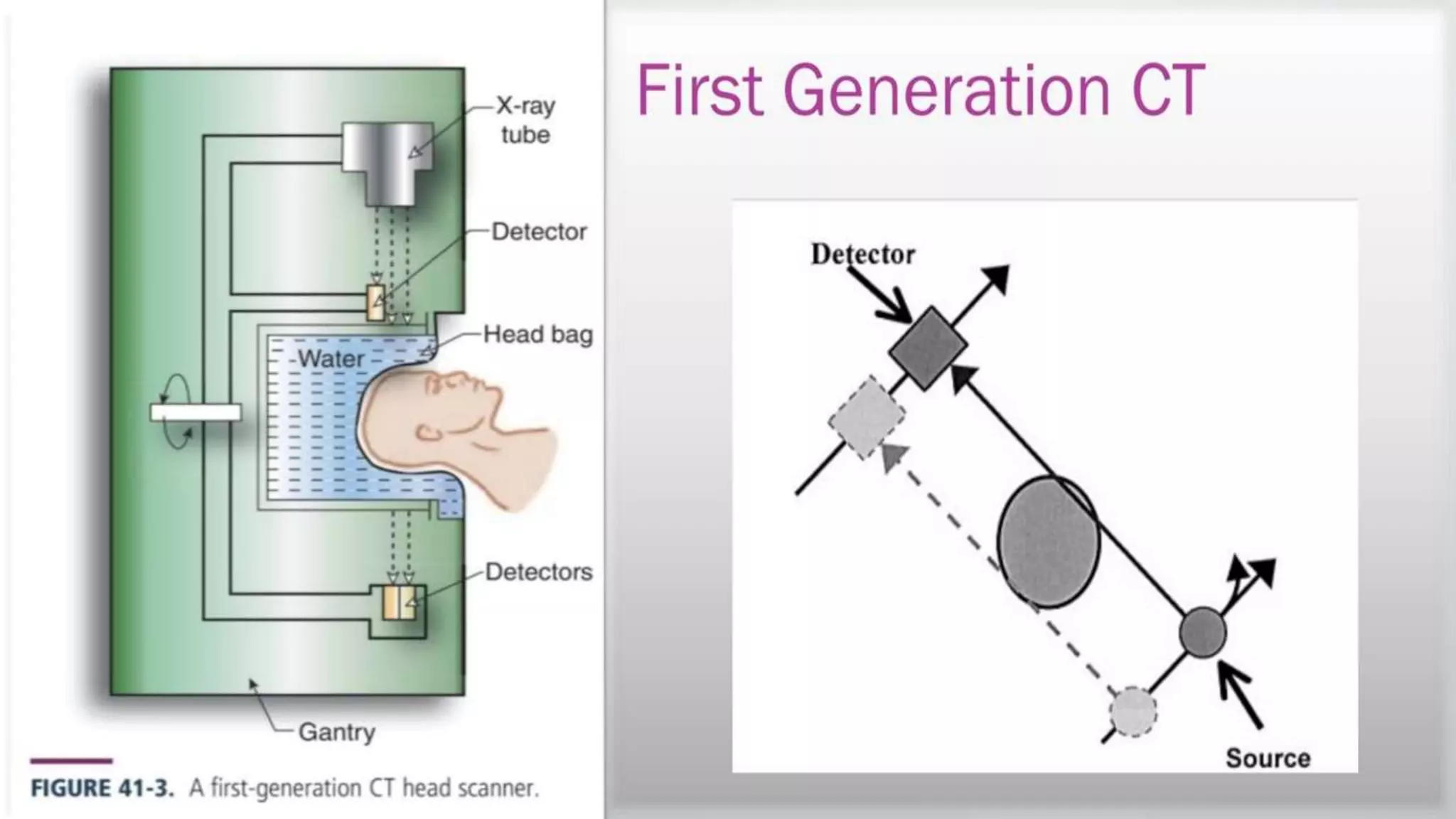 X-ray tube

Detector

Head bag

Water

Detectors

Gantry

FIGURE 41-3. A first-generation CT head scanner.

First Generation CT

Detector

Source