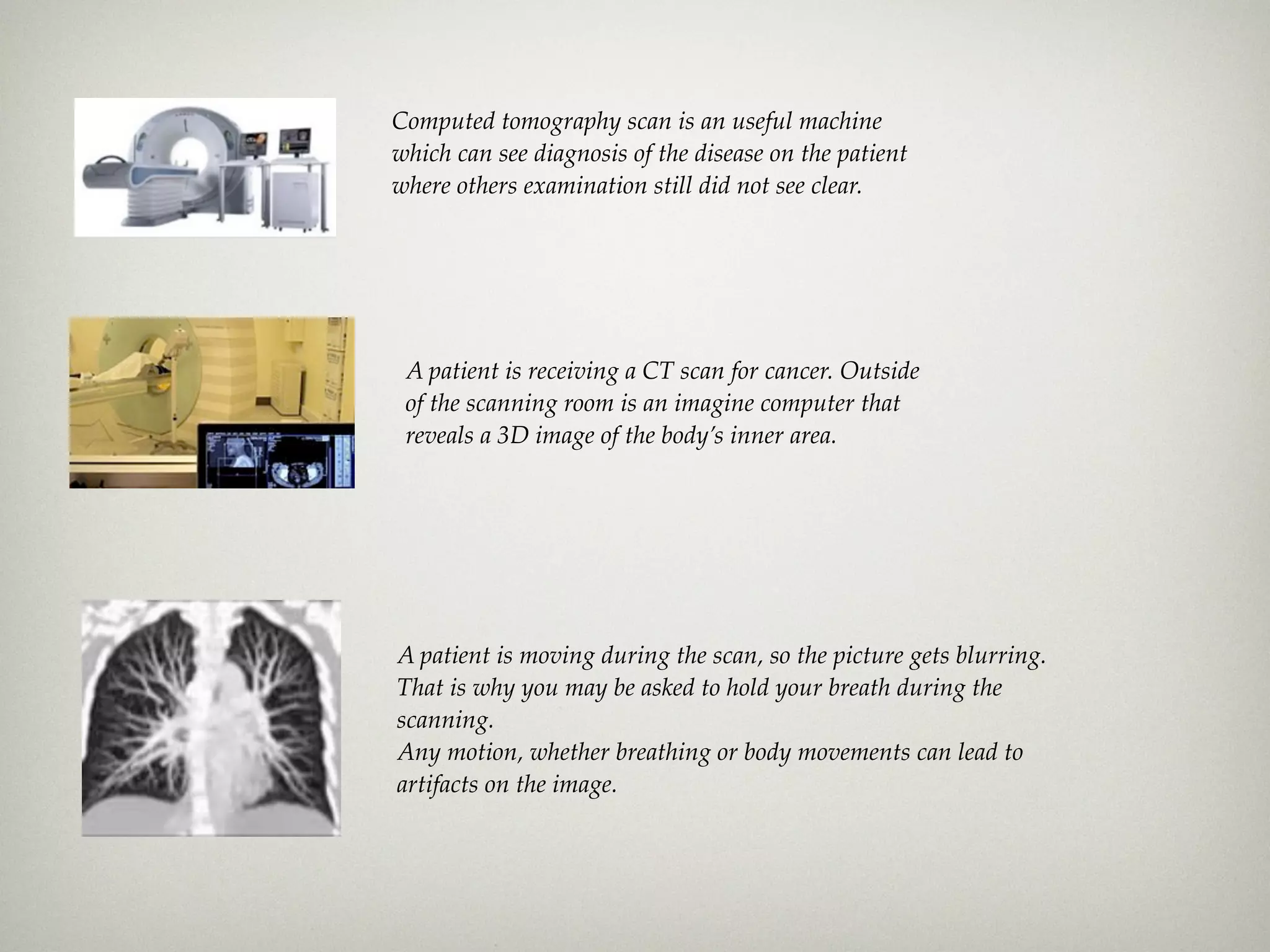 Computed tomography scan is an useful machine which can see diagnosis of the disease on the patient where others examination still did not see clear.

A patient is receiving a CT scan for cancer. Outside of the scanning room is an imagine computer that reveals a 3D image of the body's inner area.

A patient is moving during the scan, so the picture gets blurring. That is why you may be asked to hold your breath during the scanning.
Any motion, whether breathing or body movements can lead to artifacts on the image.