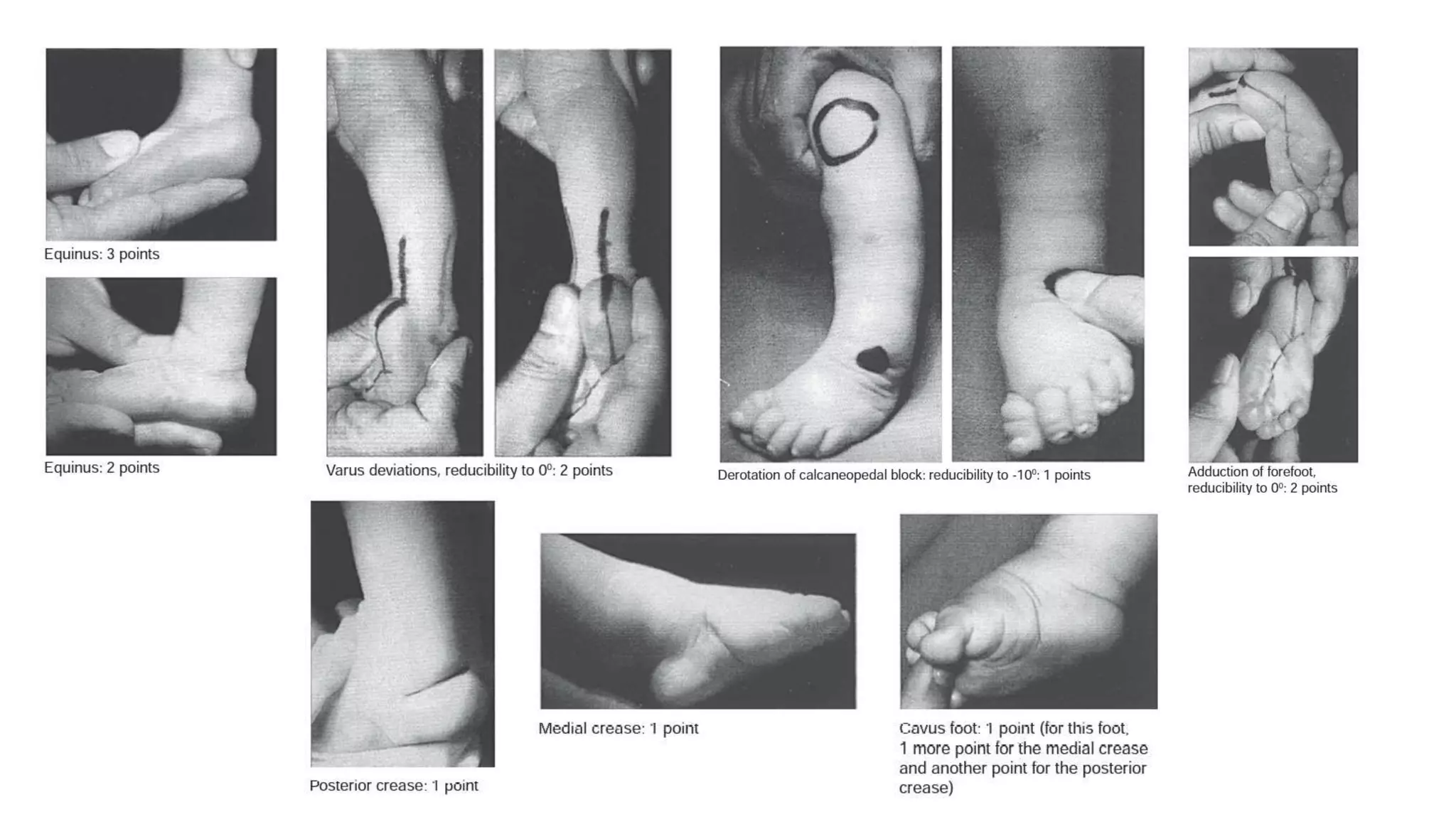 Equinus: 3 points

Equinus: 2 points

Varus deviations, reducibility to $0^0$: 2 points

Derotation of calcaneopedal block: reducibility to $-10^0$: 1 points

Adduction of forefoot, reducibility to $0^0$: 2 points

Posterior crease: 1 point

Medial crease: 1 point

Cavus foot: 1 point (for this foot, 1 more point for the medial crease and another point for the posterior crease)