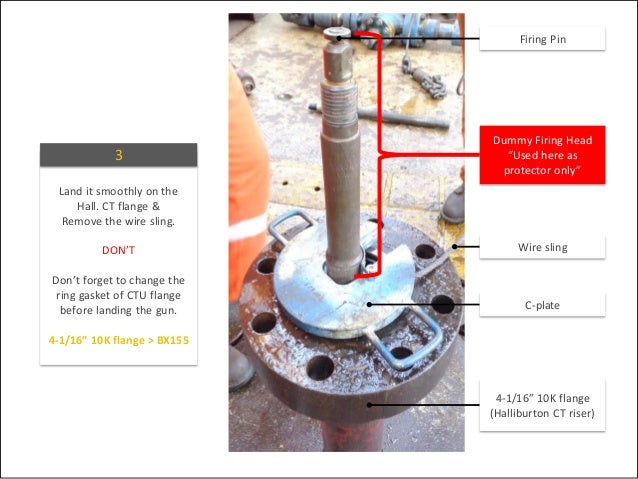 3

Land it smoothly on the Hall. CT flange & Remove the wire sling.

DON'T

Don't forget to change the ring gasket of CTU flange before landing the gun.

4-1/16" 10K flange > BX155

Firing Pin

Dummy Firing Head "Used here as protector only"

Wire sling

C-plate

4-1/16" 10K flange (Halliburton CT riser)