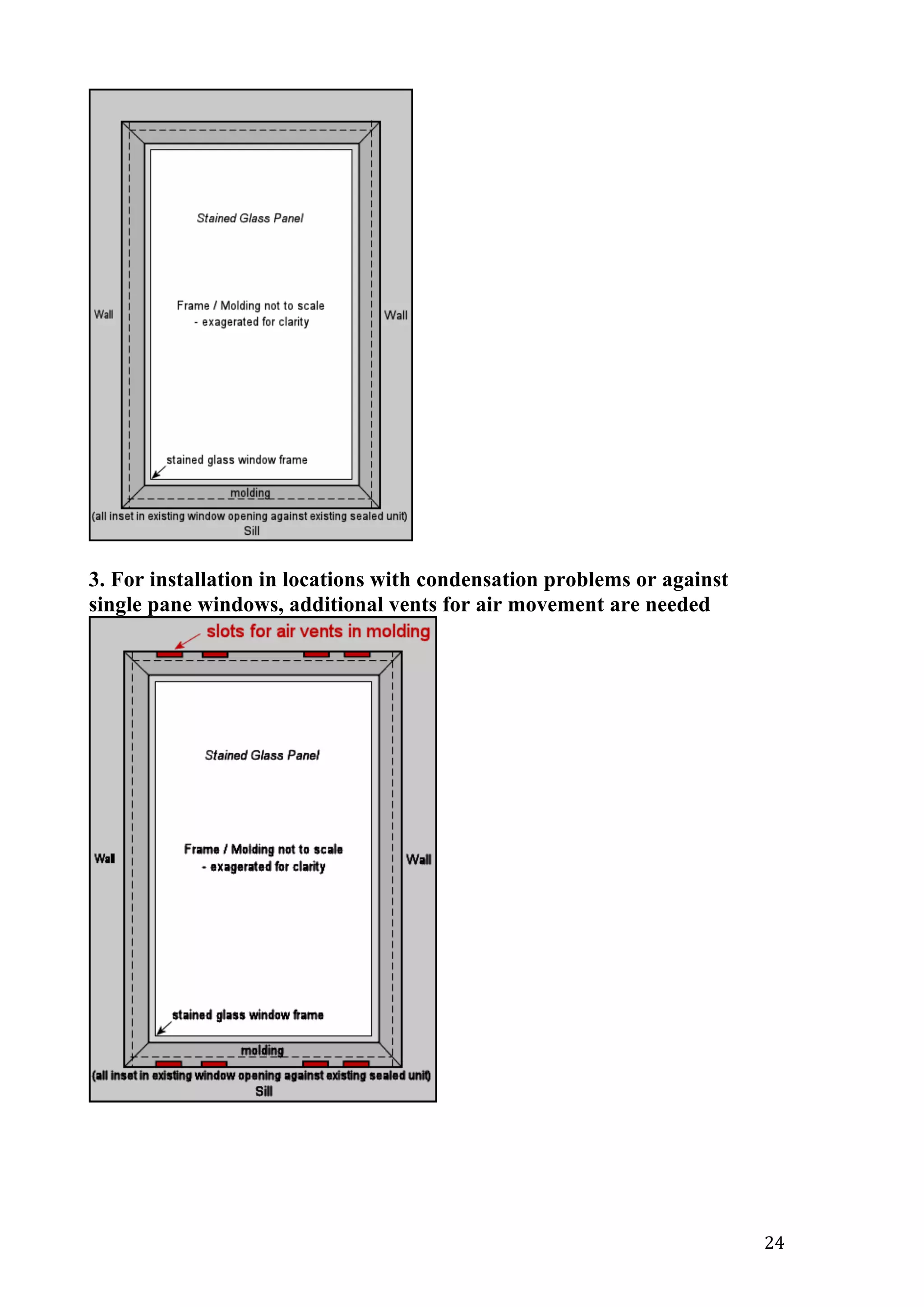 Stained Glass Panel

Wall

Frame / Molding not to scale - exagerated for clarity

Wall

stained glass window frame

molding

(all inset in existing window opening against existing sealed unit)

Sill

3. For installation in locations with condensation problems or against single pane windows, additional vents for air movement are needed

slots for air vents in molding

Stained Glass Panel

Wall

Frame / Molding not to scale - exagerated for clarity

Wall

stained glass window frame

molding

(all inset in existing window opening against existing sealed unit)

Sill

24