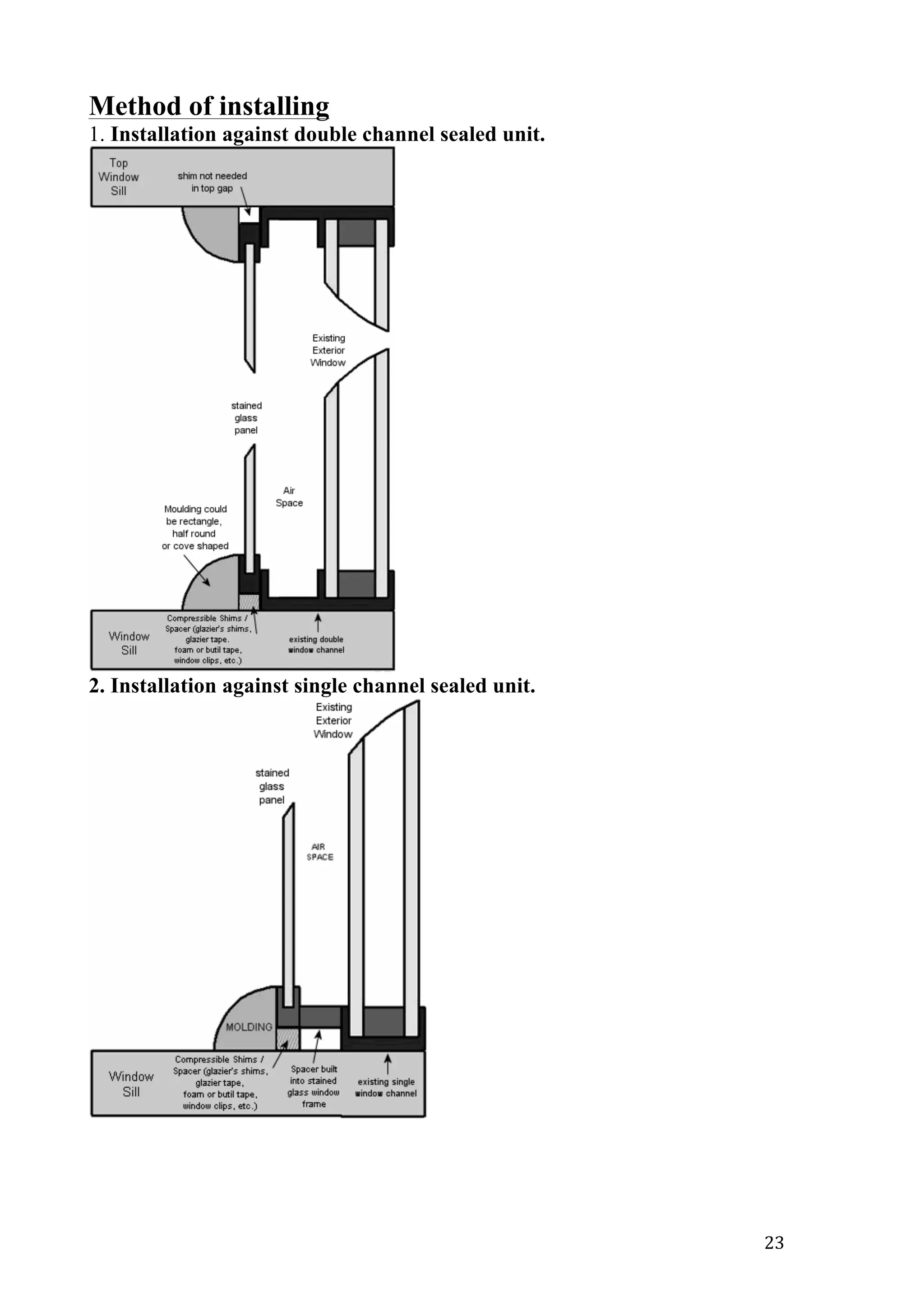 Method of installing

1. Installation against double channel sealed unit.

Top Window Sill

shim not needed in top gap

Existing Exterior Window

stained glass panel

Air Space

Moulding could be rectangle, half round or cove shaped

Window Sill

Compressible Shims / Spacer (glazier's shims, glazier tape. foam or butil tape, window clips, etc.)

existing double window channel

2. Installation against single channel sealed unit.

Existing Exterior Window

stained glass panel

AIR SPACE

MOLDING

Window Sill

Compressible Shims / Spacer (glazier's shims, glazier tape, foam or butil tape, window clips, etc.)

Spacer built into stained glass window frame

existing single window channel

23