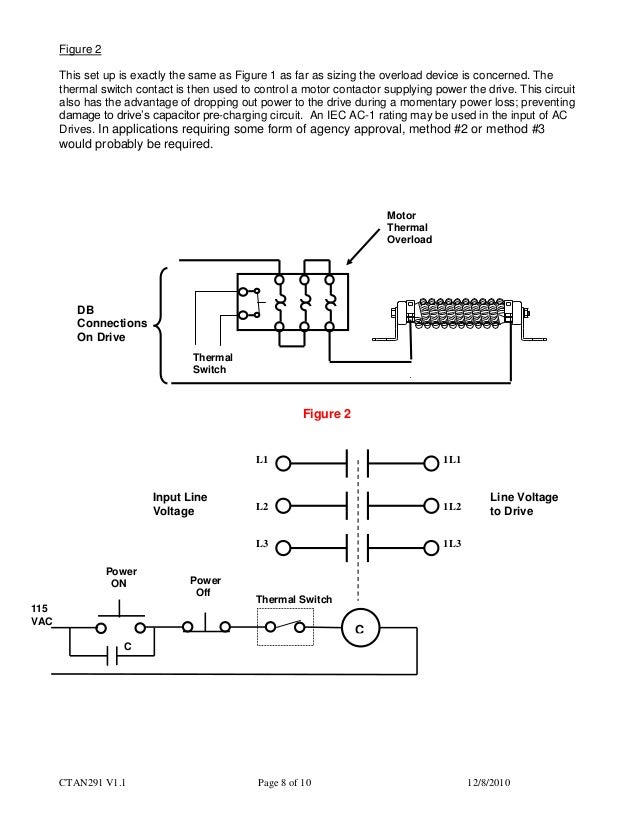 Figure 2

This set up is exactly the same as Figure 1 as far as sizing the overload device is concerned. The thermal switch contact is then used to control a motor contactor supplying power the drive. This circuit also has the advantage of dropping out power to the drive during a momentary power loss; preventing damage to drive's capacitor pre-charging circuit. An IEC AC-1 rating may be used in the input of AC Drives. In applications requiring some form of agency approval, method #2 or method #3 would probably be required.

Motor Thermal Overload

DB Connections On Drive

Thermal Switch

Figure 2

L1

1L1

Input Line Voltage

L2

1L2

Line Voltage to Drive

L3

1L3

Power ON

Power Off

Thermal Switch

115 VAC

C

C

CTAN291 V1.1

Page 8 of 10

12/8/2010