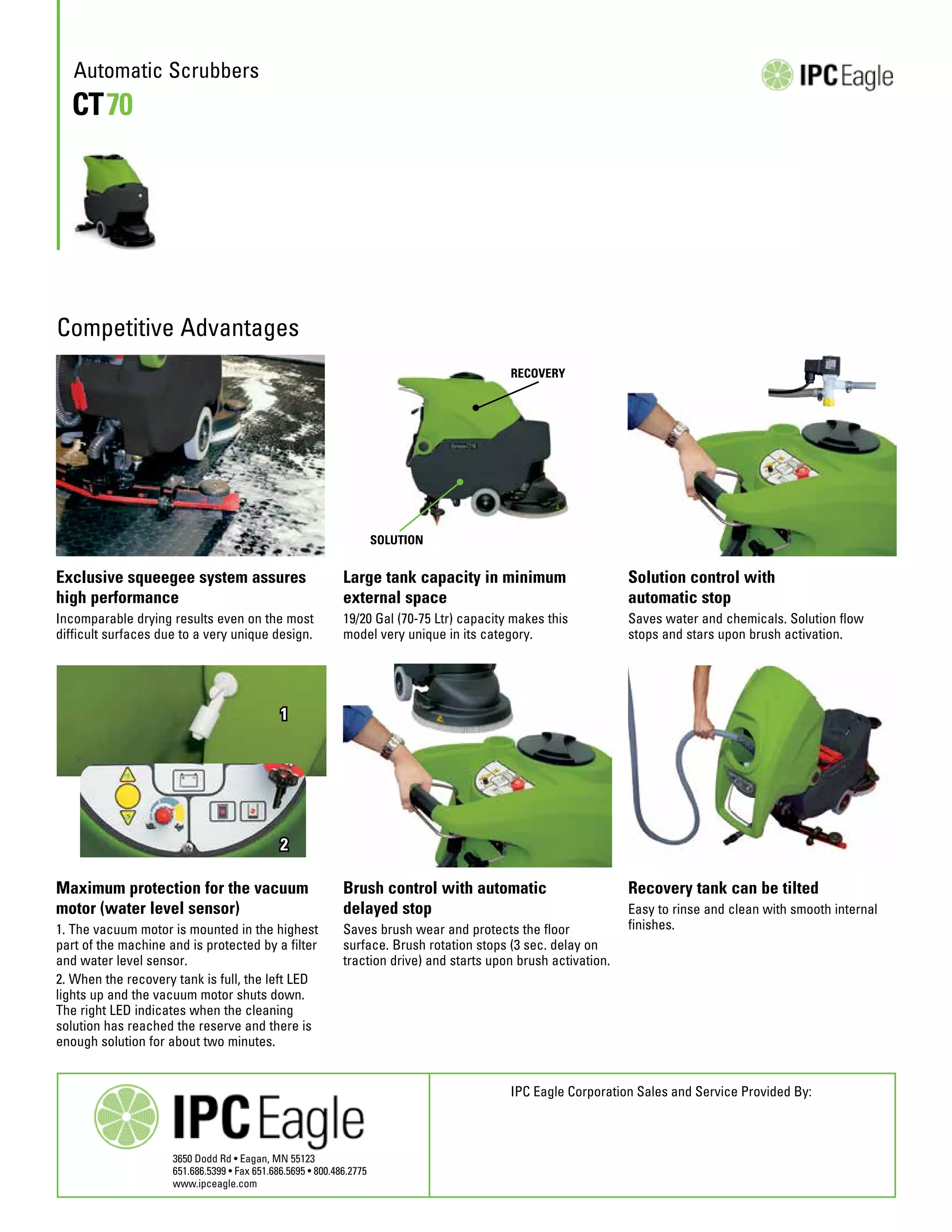 Automatic Scrubbers
CT70

IPC Eagle

Competitive Advantages

RECOVERY

SOLUTION

Exclusive squeegee system assures high performance
Incomparable drying results even on the most difficult surfaces due to a very unique design.

Large tank capacity in minimum external space
19/20 Gal (70-75 Ltr) capacity makes this model very unique in its category.

Solution control with automatic stop
Saves water and chemicals. Solution flow stops and stars upon brush activation.

1

2

Maximum protection for the vacuum motor (water level sensor)
1. The vacuum motor is mounted in the highest part of the machine and is protected by a filter and water level sensor.
2. When the recovery tank is full, the left LED lights up and the vacuum motor shuts down. The right LED indicates when the cleaning solution has reached the reserve and there is enough solution for about two minutes.

Brush control with automatic delayed stop
Saves brush wear and protects the floor surface. Brush rotation stops (3 sec. delay on traction drive) and starts upon brush activation.

Recovery tank can be tilted
Easy to rinse and clean with smooth internal finishes.

IPC Eagle
3650 Dodd Rd • Eagan, MN 55123
651.686.5399 • Fax 651.686.5695 • 800.486.2775
www.ipceagle.com

IPC Eagle Corporation Sales and Service Provided By: