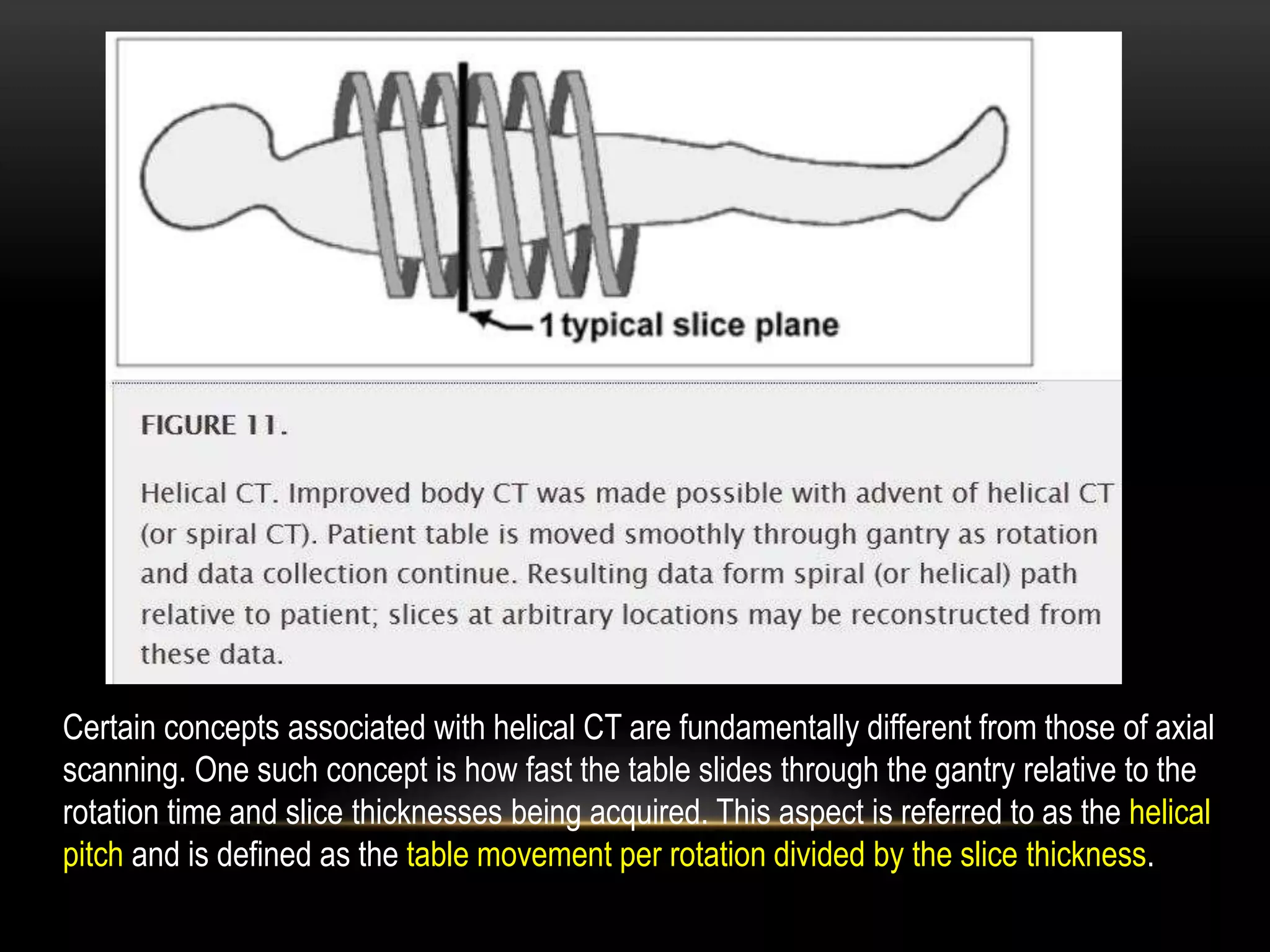 1 typical slice plane

FIGURE 11.

Helical CT. Improved body CT was made possible with advent of helical CT (or spiral CT). Patient table is moved smoothly through gantry as rotation and data collection continue. Resulting data form spiral (or helical) path relative to patient; slices at arbitrary locations may be reconstructed from these data.

Certain concepts associated with helical CT are fundamentally different from those of axial scanning. One such concept is how fast the table slides through the gantry relative to the rotation time and slice thicknesses being acquired. This aspect is referred to as the helical pitch and is defined as the table movement per rotation divided by the slice thickness.