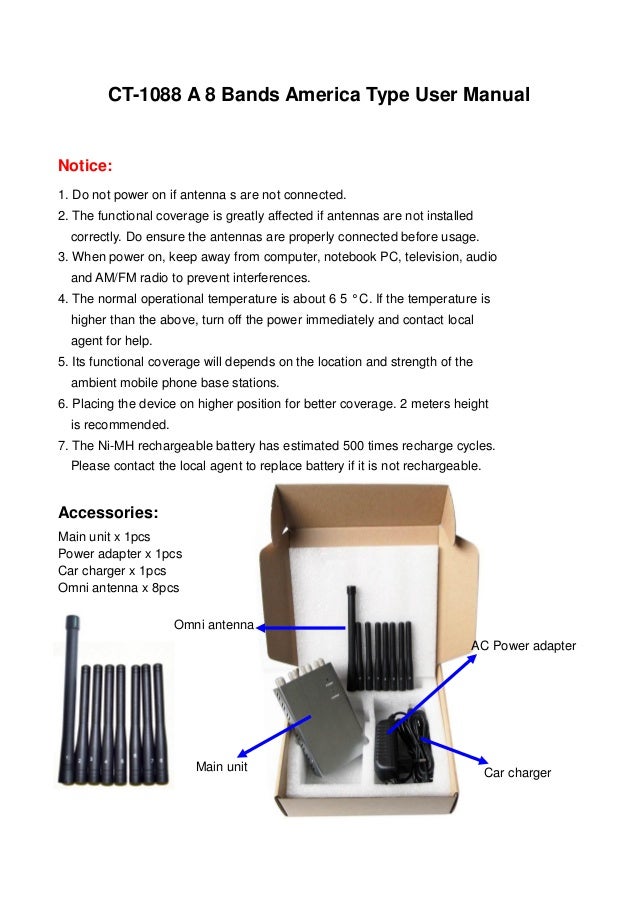 CT-1088 A 8 Bands America Type User Manual

Notice:

1. Do not power on if antenna s are not connected.
2. The functional coverage is greatly affected if antennas are not installed correctly. Do ensure the antennas are properly connected before usage.
3. When power on, keep away from computer, notebook PC, television, audio and AM/FM radio to prevent interferences.
4. The normal operational temperature is about 6 5 °C. If the temperature is higher than the above, turn off the power immediately and contact local agent for help.
5. Its functional coverage will depends on the location and strength of the ambient mobile phone base stations.
6. Placing the device on higher position for better coverage. 2 meters height is recommended.
7. The Ni-MH rechargeable battery has estimated 500 times recharge cycles. Please contact the local agent to replace battery if it is not rechargeable.

Accessories:

Main unit x 1pcs
Power adapter x 1pcs
Car charger x 1pcs
Omni antenna x 8pcs

Omni antenna
AC Power adapter
Main unit
Car charger