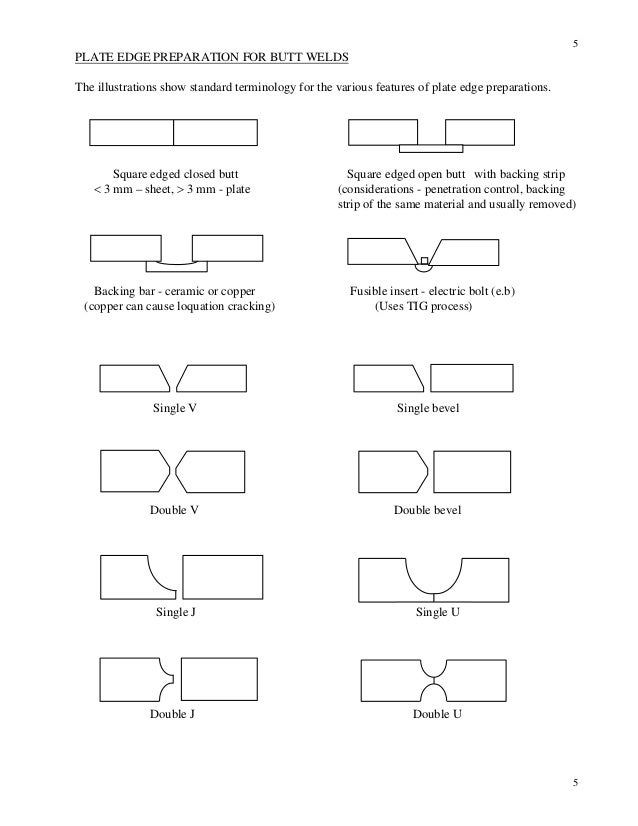 5

PLATE EDGE PREPARATION FOR BUTT WELDS

The illustrations show standard terminology for the various features of plate edge preparations.

Square edged closed butt
< 3 mm – sheet, > 3 mm - plate

Square edged open butt with backing strip
(considerations - penetration control, backing strip of the same material and usually removed)

Backing bar - ceramic or copper
(copper can cause loquation cracking)

Fusible insert - electric bolt (e.b)
(Uses TIG process)

Single V

Single bevel

Double V

Double bevel

Single J

Single U

Double J

Double U

5