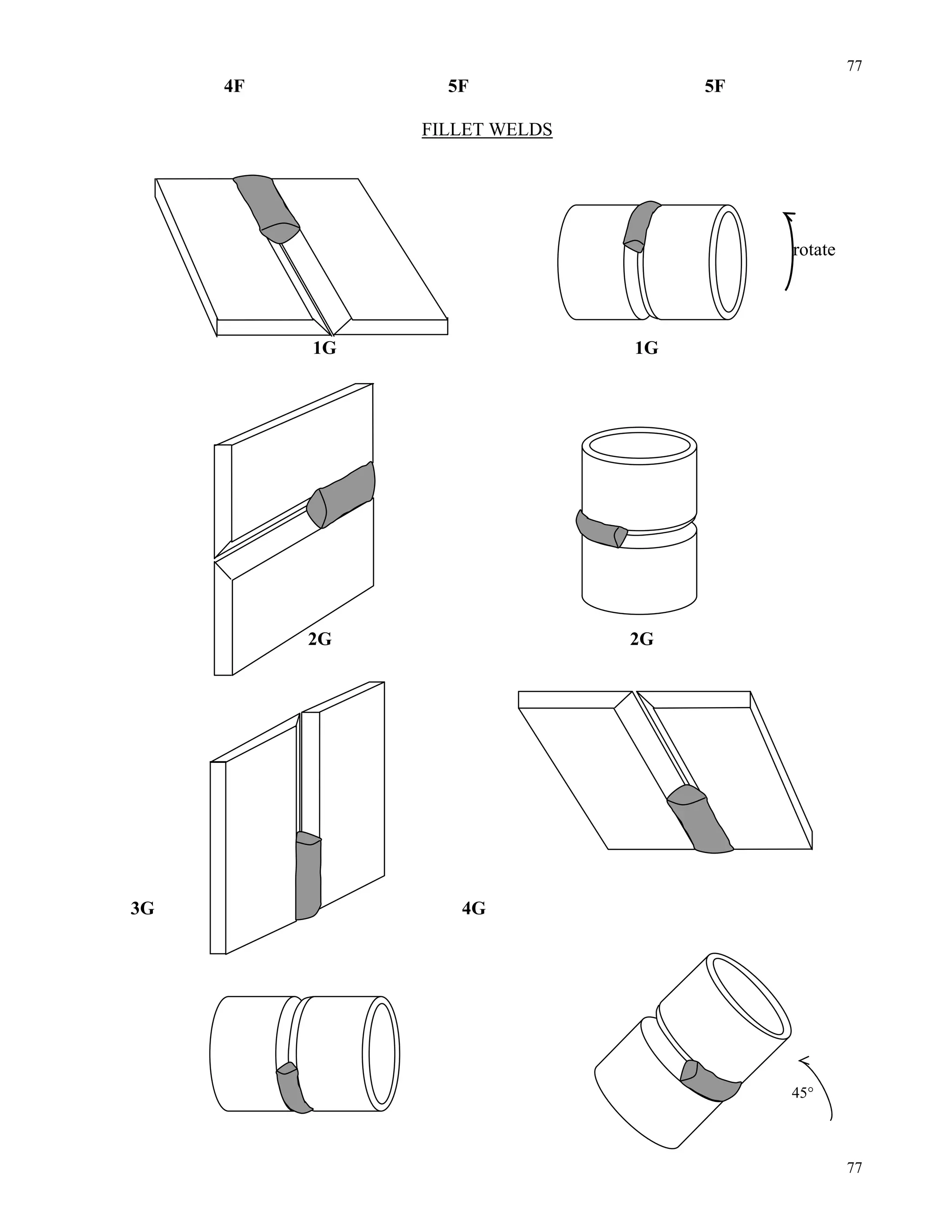 77

4F 5F 5F

FILLET WELDS

rotate

1G 1G

2G 2G

3G 4G

45°

77