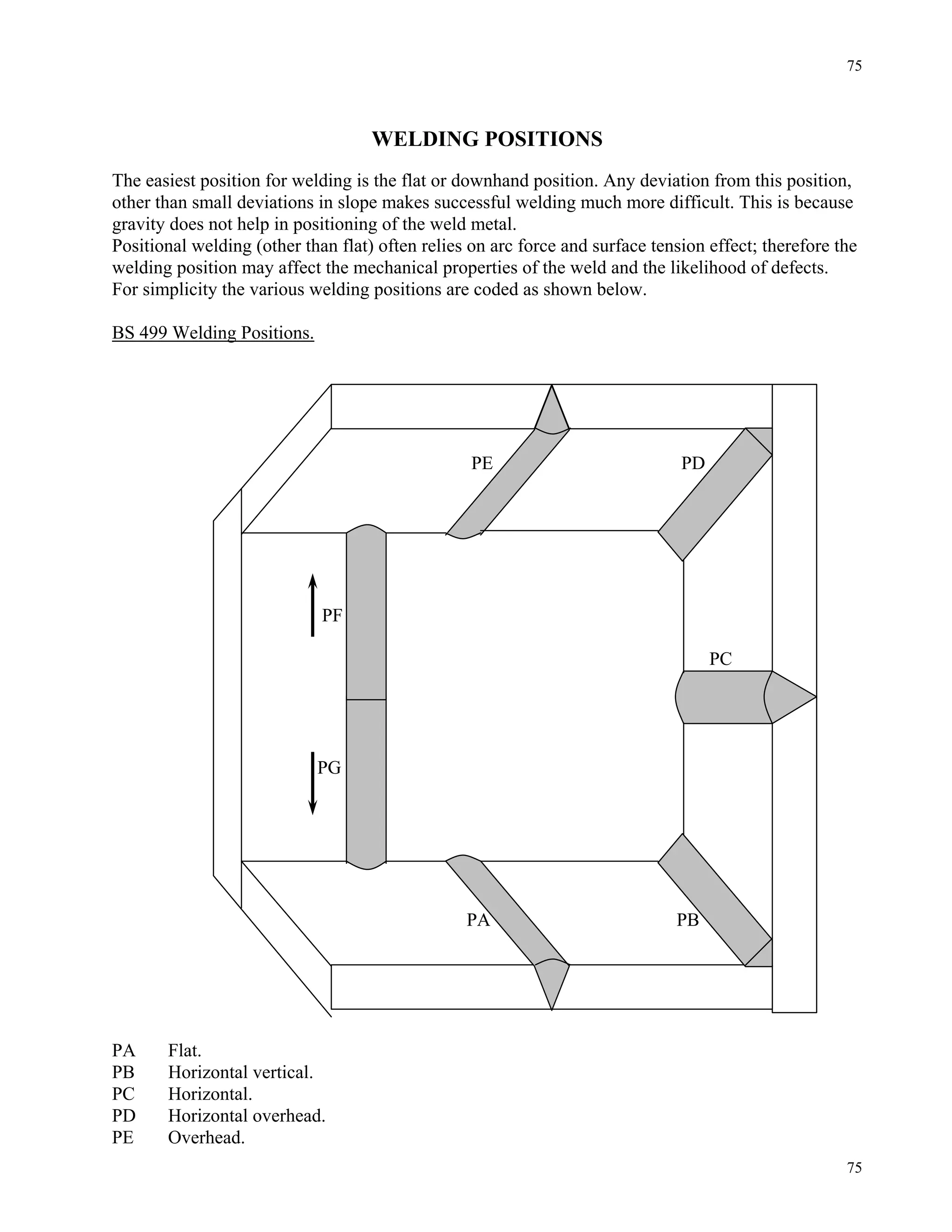 75

WELDING POSITIONS

The easiest position for welding is the flat or downhand position. Any deviation from this position, other than small deviations in slope makes successful welding much more difficult. This is because gravity does not help in positioning of the weld metal.
Positional welding (other than flat) often relies on arc force and surface tension effect; therefore the welding position may affect the mechanical properties of the weld and the likelihood of defects.
For simplicity the various welding positions are coded as shown below.

BS 499 Welding Positions.

PE

PD

PF

PC

PG

PA

PB

PA Flat.
PB Horizontal vertical.
PC Horizontal.
PD Horizontal overhead.
PE Overhead.

75