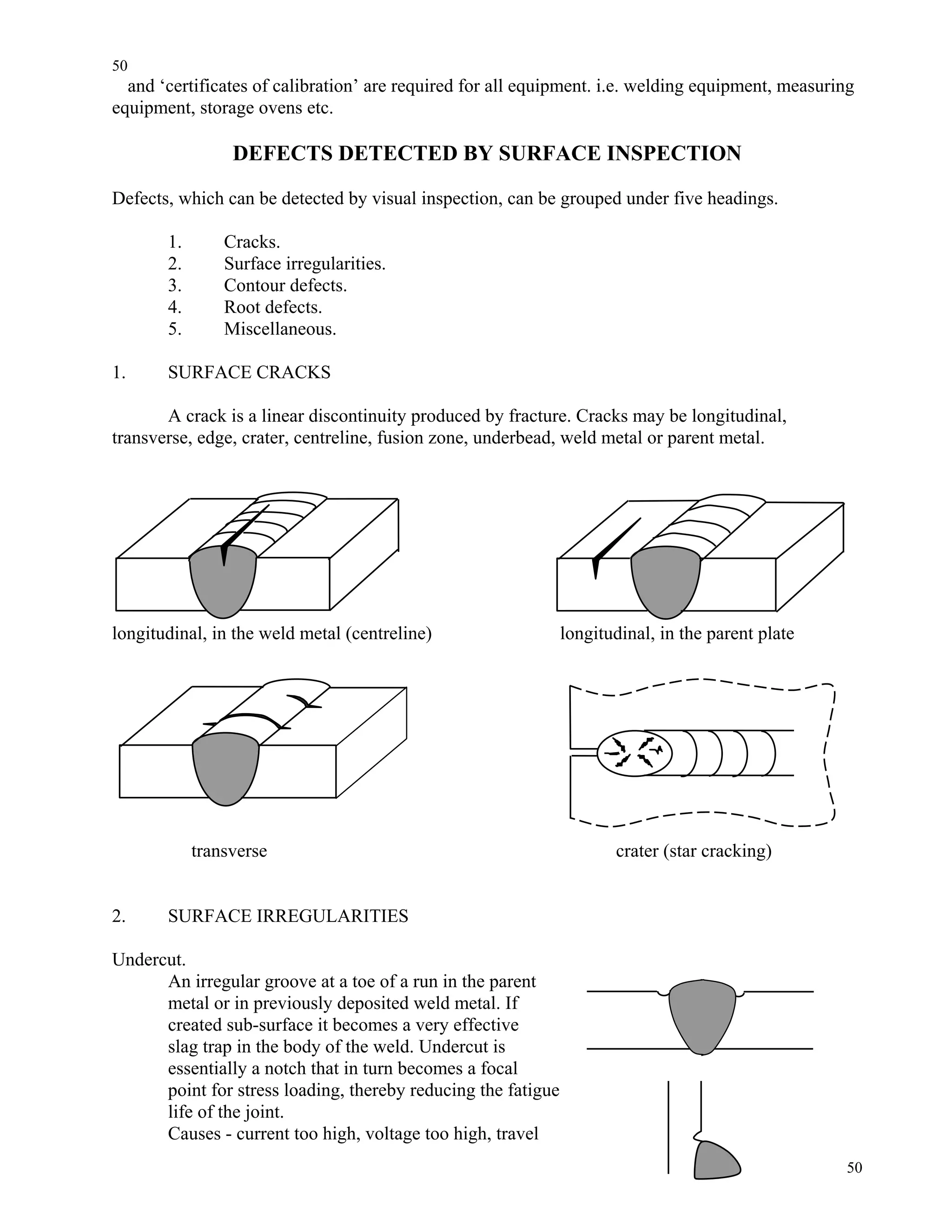 50

and ‘certificates of calibration’ are required for all equipment. i.e. welding equipment, measuring equipment, storage ovens etc.

DEFECTS DETECTED BY SURFACE INSPECTION

Defects, which can be detected by visual inspection, can be grouped under five headings.

1. Cracks.
2. Surface irregularities.
3. Contour defects.
4. Root defects.
5. Miscellaneous.

1. SURFACE CRACKS

A crack is a linear discontinuity produced by fracture. Cracks may be longitudinal, transverse, edge, crater, centreline, fusion zone, underbead, weld metal or parent metal.

longitudinal, in the weld metal (centreline)

longitudinal, in the parent plate

transverse

crater (star cracking)

2. SURFACE IRREGULARITIES

Undercut.

An irregular groove at a toe of a run in the parent metal or in previously deposited weld metal. If created sub-surface it becomes a very effective slag trap in the body of the weld. Undercut is essentially a notch that in turn becomes a focal point for stress loading, thereby reducing the fatigue life of the joint.
Causes - current too high, voltage too high, travel

50