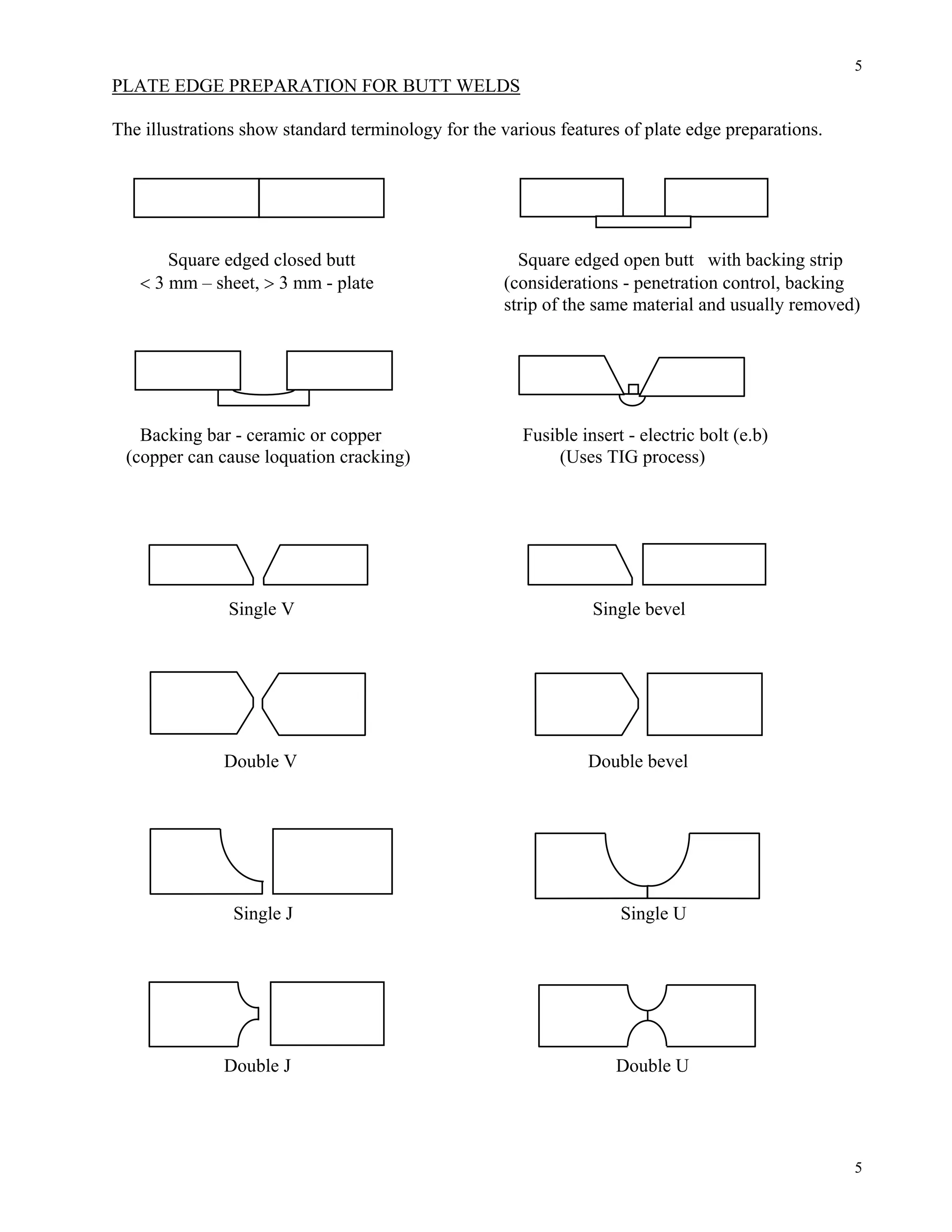 5

PLATE EDGE PREPARATION FOR BUTT WELDS

The illustrations show standard terminology for the various features of plate edge preparations.

Square edged closed butt
< 3 mm – sheet, > 3 mm - plate

Square edged open butt with backing strip
(considerations - penetration control, backing strip of the same material and usually removed)

Backing bar - ceramic or copper
(copper can cause loquation cracking)

Fusible insert - electric bolt (e.b)
(Uses TIG process)

Single V

Single bevel

Double V

Double bevel

Single J

Single U

Double J

Double U

5