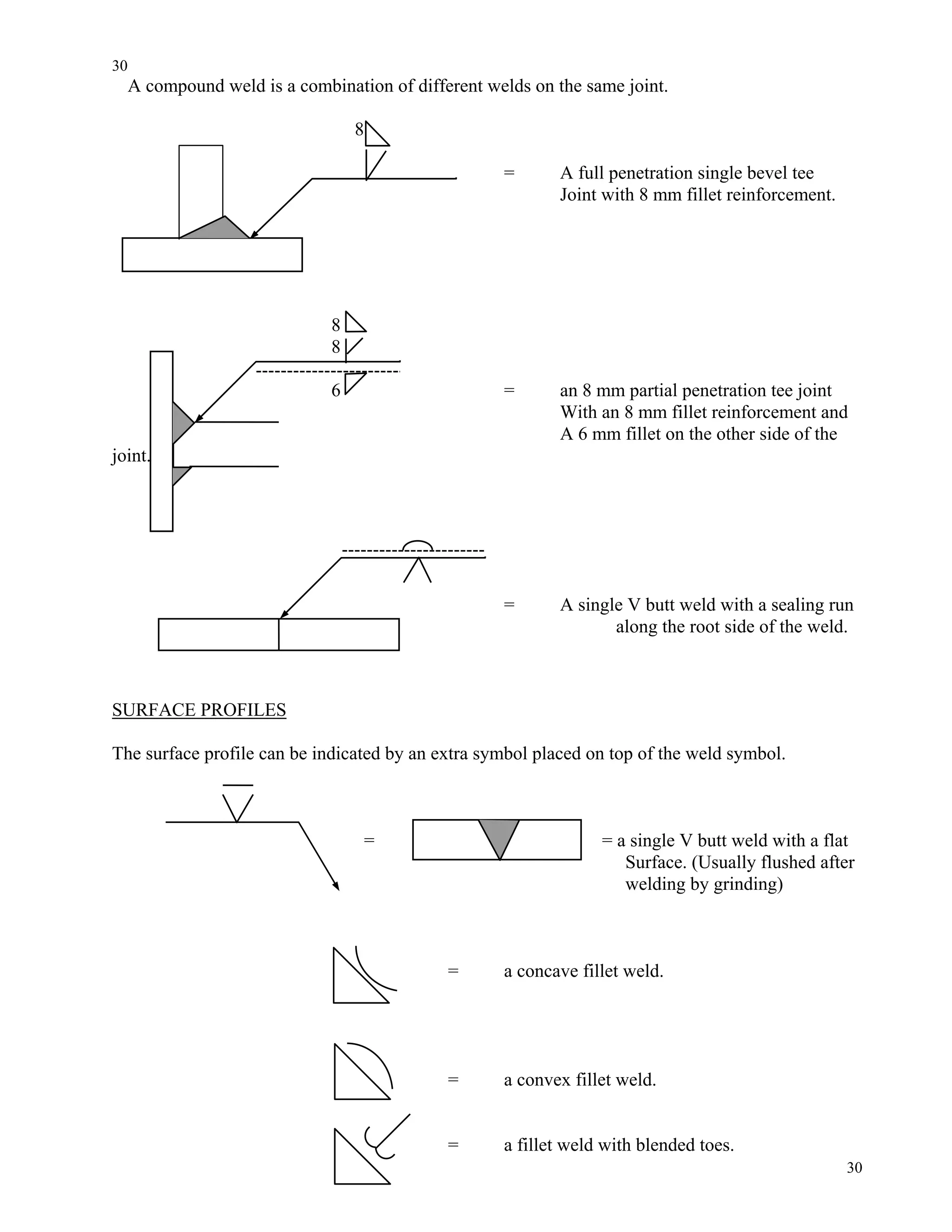 30

A compound weld is a combination of different welds on the same joint.

8

= A full penetration single bevel tee Joint with 8 mm fillet reinforcement.

8
8
6

= an 8 mm partial penetration tee joint With an 8 mm fillet reinforcement and A 6 mm fillet on the other side of the joint.

= A single V butt weld with a sealing run along the root side of the weld.

SURFACE PROFILES

The surface profile can be indicated by an extra symbol placed on top of the weld symbol.

= = a single V butt weld with a flat Surface. (Usually flushed after welding by grinding)

= a concave fillet weld.

= a convex fillet weld.

= a fillet weld with blended toes.

30