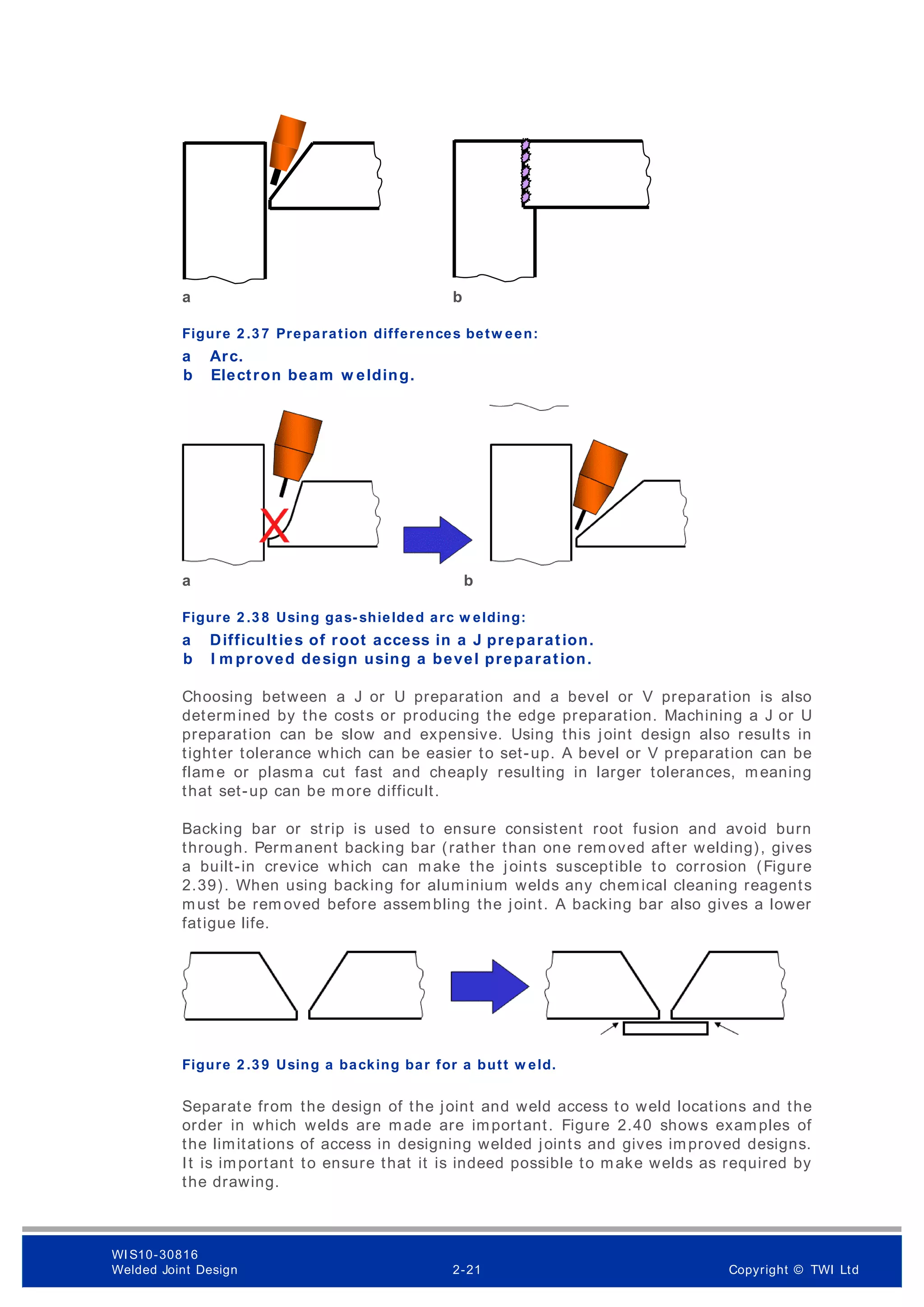 a

b

Figure 2.37 Preparation differences between:
a Arc.
b Electron beam welding.

a

b

Figure 2.38 Using gas-shielded arc welding:
a Difficulties of root access in a J preparation.
b Improved design using a bevel preparation.

Choosing between a J or U preparation and a bevel or V preparation is also determined by the costs or producing the edge preparation. Machining a J or U preparation can be slow and expensive. Using this joint design also results in tighter tolerance which can be easier to set-up. A bevel or V preparation can be flame or plasma cut fast and cheaply resulting in larger tolerances, meaning that set-up can be more difficult.

Backing bar or strip is used to ensure consistent root fusion and avoid burn through. Permanent backing bar (rather than one removed after welding), gives a built-in crevice which can make the joints susceptible to corrosion (Figure 2.39). When using backing for aluminium welds any chemical cleaning reagents must be removed before assembling the joint. A backing bar also gives a lower fatigue life.

Figure 2.39 Using a backing bar for a butt weld.

Separate from the design of the joint and weld access to weld locations and the order in which welds are made are important. Figure 2.40 shows examples of the limitations of access in designing welded joints and gives improved designs. It is important to ensure that it is indeed possible to make welds as required by the drawing.

WIS10-30816
Welded Joint Design

2-21

Copyright © TWI Ltd