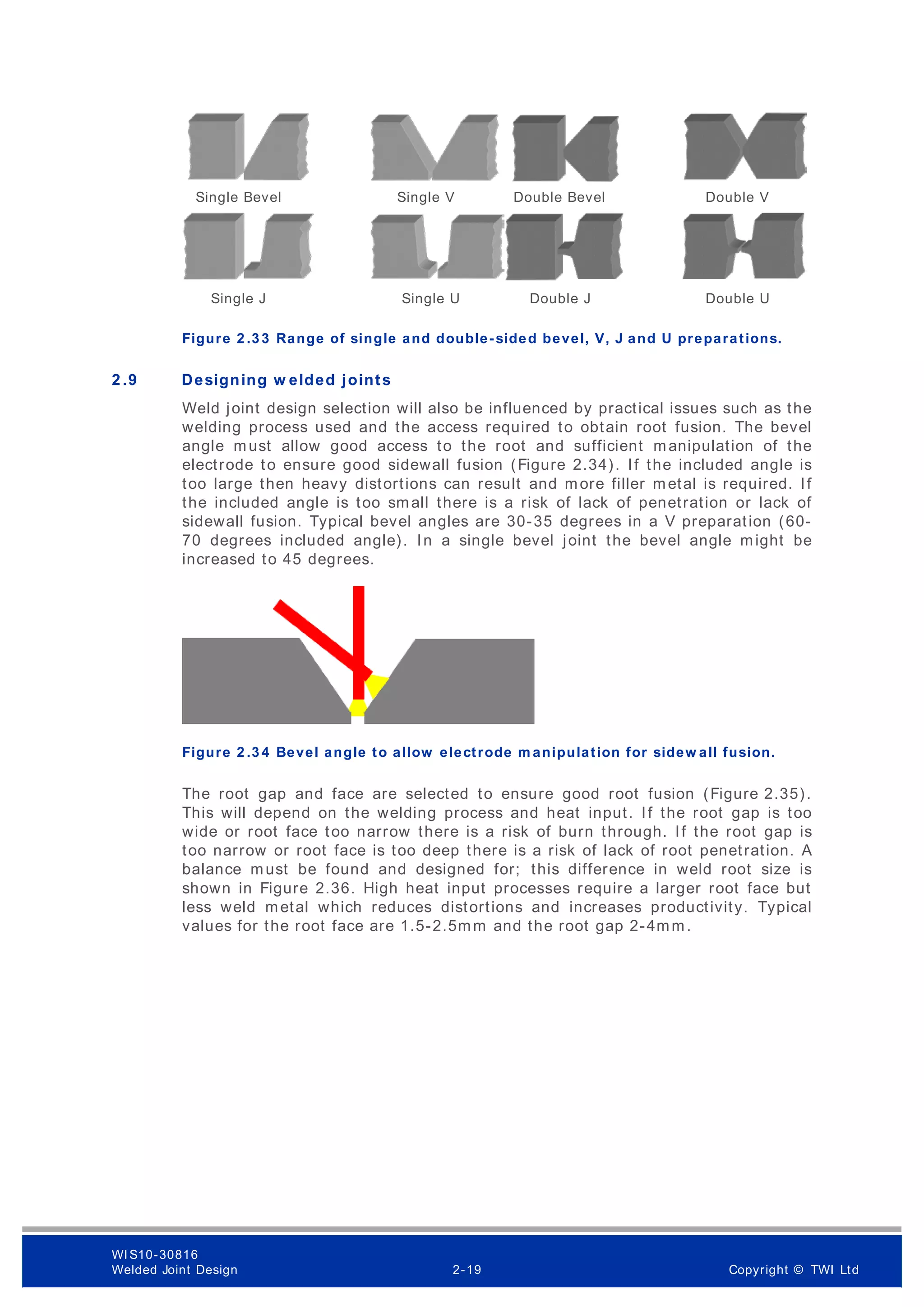 Single Bevel
Single V
Double Bevel
Double V
Single J
Single U
Double J
Double U

Figure 2.33 Range of single and double-sided bevel, V, J and U preparations.

2.9 Designing welded joints

Weld joint design selection will also be influenced by practical issues such as the welding process used and the access required to obtain root fusion. The bevel angle must allow good access to the root and sufficient manipulation of the electrode to ensure good sidewall fusion (Figure 2.34). If the included angle is too large then heavy distortions can result and more filler metal is required. If the included angle is too small there is a risk of lack of penetration or lack of sidewall fusion. Typical bevel angles are 30-35 degrees in a V preparation (60-70 degrees included angle). In a single bevel joint the bevel angle might be increased to 45 degrees.

Figure 2.34 Bevel angle to allow electrode manipulation for sidewall fusion.

The root gap and face are selected to ensure good root fusion (Figure 2.35). This will depend on the welding process and heat input. If the root gap is too wide or root face too narrow there is a risk of burn through. If the root gap is too narrow or root face is too deep there is a risk of lack of root penetration. A balance must be found and designed for; this difference in weld root size is shown in Figure 2.36. High heat input processes require a larger root face but less weld metal which reduces distortions and increases productivity. Typical values for the root face are 1.5-2.5mm and the root gap 2-4mm.

WIS10-30816
Welded Joint Design
2-19
Copyright © TWI Ltd