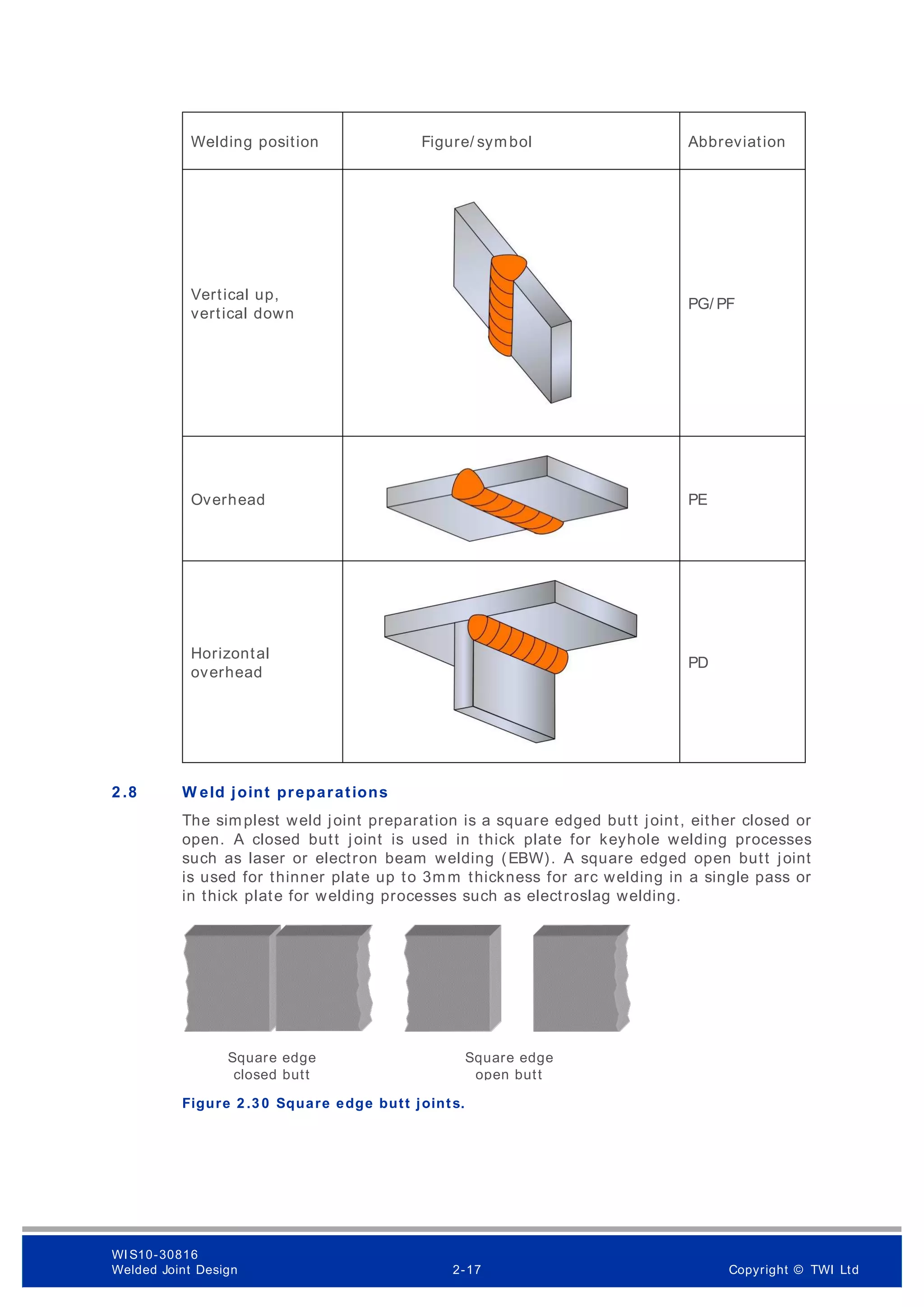 | Welding position | Figure/symbol | Abbreviation |
|---|---|---|
| Vertical up, vertical down | | PG/PF |
| Overhead | | PE |
| Horizontal overhead | | PD |

2.8 Weld joint preparations

The simplest weld joint preparation is a square edged butt joint, either closed or open. A closed butt joint is used in thick plate for keyhole welding processes such as laser or electron beam welding (EBW). A square edged open butt joint is used for thinner plate up to 3mm thickness for arc welding in a single pass or in thick plate for welding processes such as electroslag welding.

Square edge closed butt

Square edge open butt

Figure 2.30 Square edge butt joints.

WIS10-30816
Welded Joint Design
2-17
Copyright © TWI Ltd