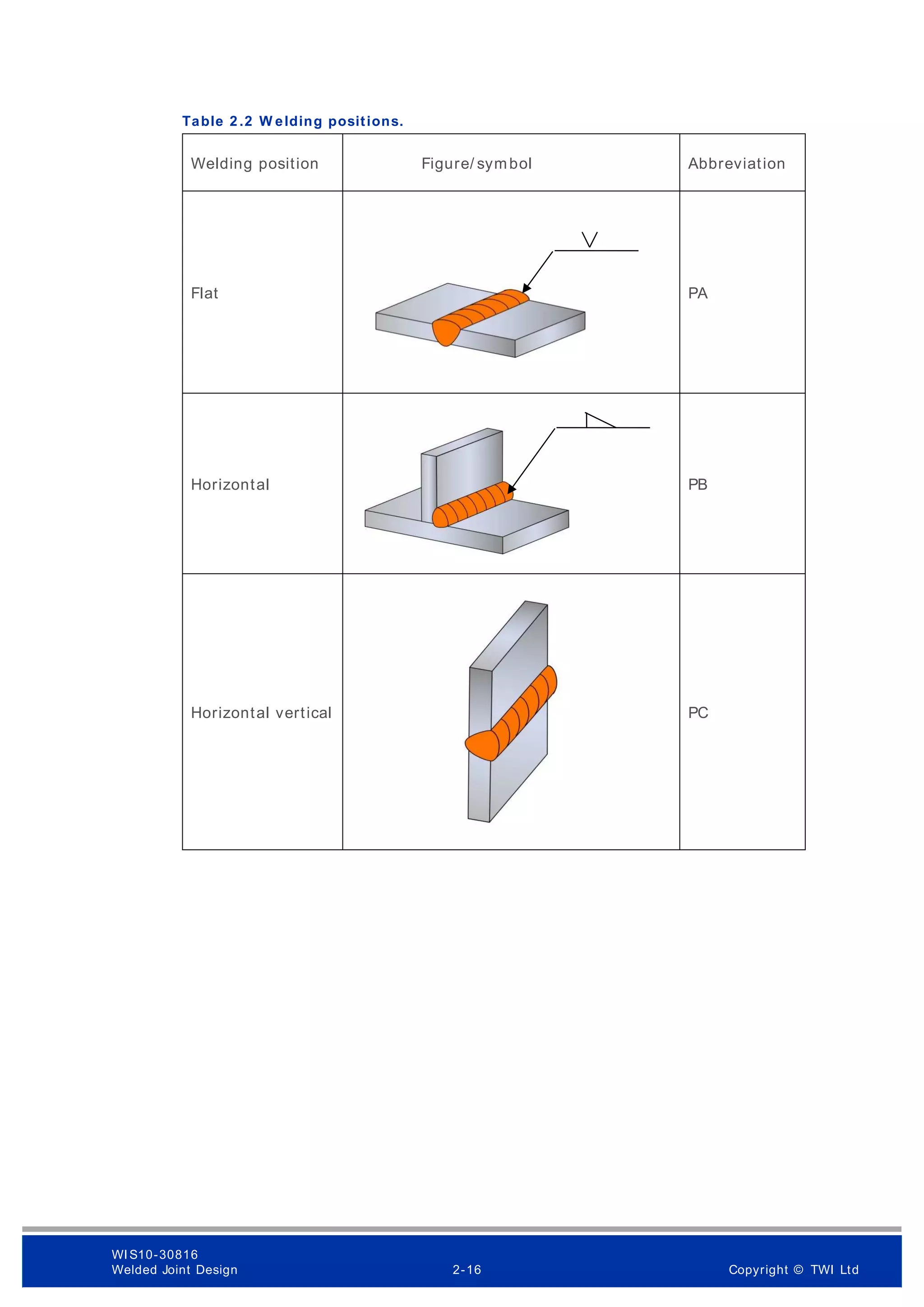 Table 2.2 Welding positions.

| Welding position | Figure/symbol | Abbreviation |
|---|---|---|
| Flat | | PA |
| Horizontal | | PB |
| Horizontal vertical | | PC |

WIS10-30816
Welded Joint Design

2-16

Copyright © TWI Ltd