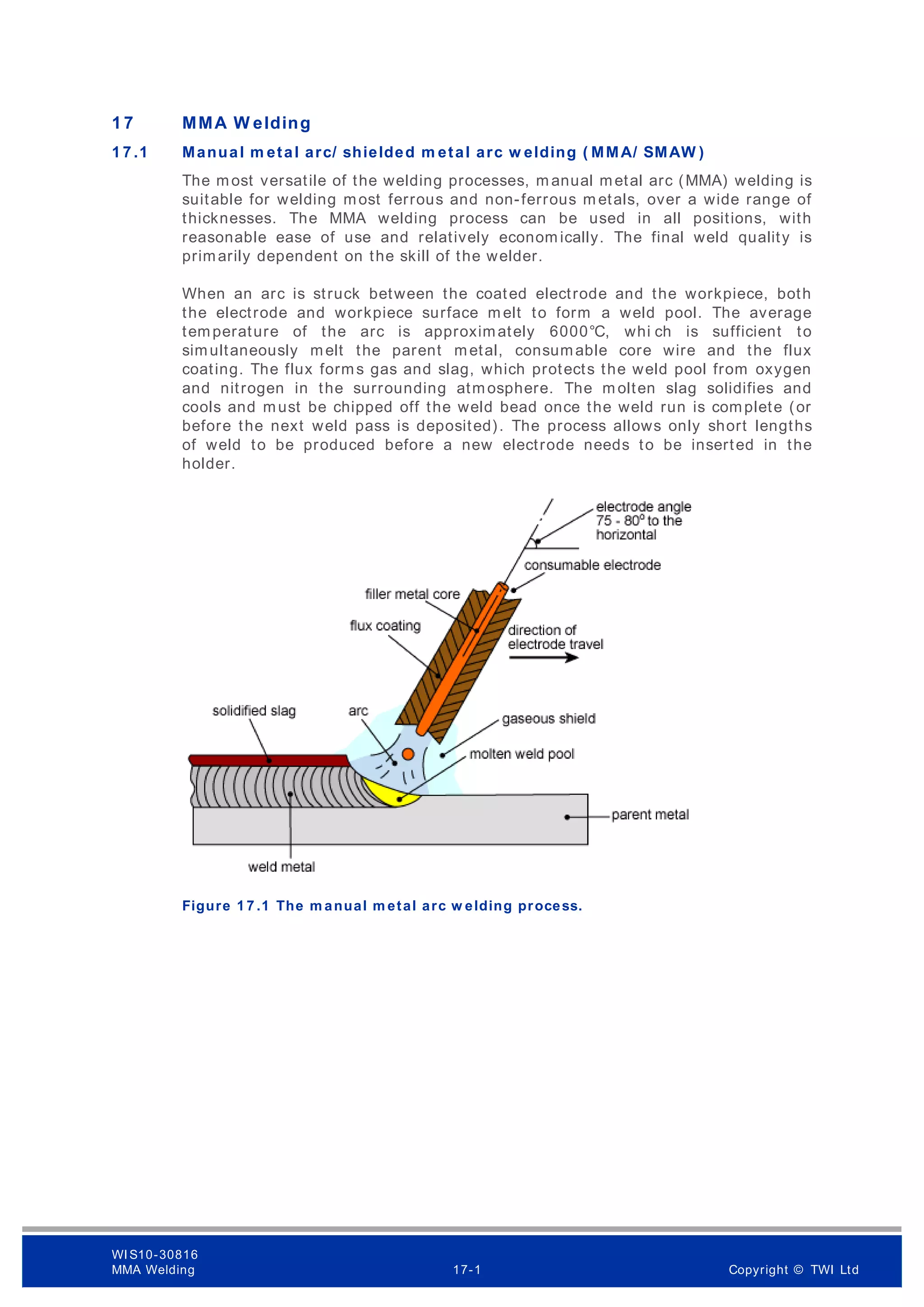 17 MMA Welding

17.1 Manual metal arc/ shielded metal arc welding (MMA/ SMAW)

The most versatile of the welding processes, manual metal arc (MMA) welding is suitable for welding most ferrous and non-ferrous metals, over a wide range of thicknesses. The MMA welding process can be used in all positions, with reasonable ease of use and relatively economically. The final weld quality is primarily dependent on the skill of the welder.

When an arc is struck between the coated electrode and the workpiece, both the electrode and workpiece surface melt to form a weld pool. The average temperature of the arc is approximately 6000°C, which is sufficient to simultaneously melt the parent metal, consumable core wire and the flux coating. The flux forms gas and slag, which protects the weld pool from oxygen and nitrogen in the surrounding atmosphere. The molten slag solidifies and cools and must be chipped off the weld bead once the weld run is complete (or before the next weld pass is deposited). The process allows only short lengths of weld to be produced before a new electrode needs to be inserted in the holder.

electrode angle 75 - 80° to the horizontal
consumable electrode
filler metal core
flux coating
direction of electrode travel
solidified slag
arc
gaseous shield
molten weld pool
parent metal
weld metal

Figure 17.1 The manual metal arc welding process.

WIS10-30816
MMA Welding
17-1
Copyright © TWI Ltd