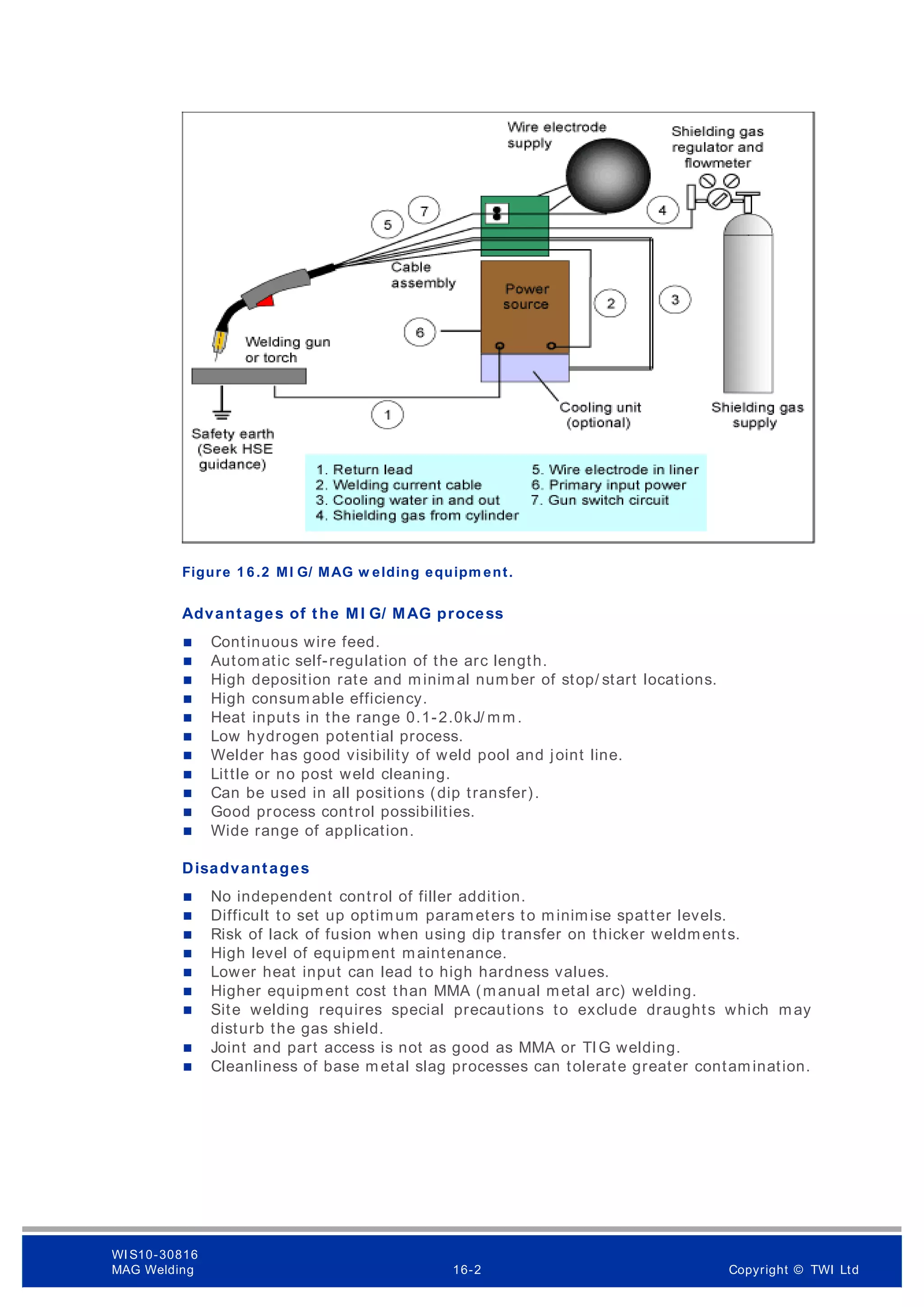 Wire electrode supply

Shielding gas regulator and flowmeter

7

5

4

Cable assembly

Power source

2

3

6

Welding gun or torch

1

Cooling unit (optional)

Shielding gas supply

Safety earth (Seek HSE guidance)

1. Return lead
2. Welding current cable
3. Cooling water in and out
4. Shielding gas from cylinder

5. Wire electrode in liner
6. Primary input power
7. Gun switch circuit

Figure 16.2 MIG/MAG welding equipment.

Advantages of the MIG/MAG process

■ Continuous wire feed.
■ Automatic self-regulation of the arc length.
■ High deposition rate and minimal number of stop/start locations.
■ High consumable efficiency.
■ Heat inputs in the range 0.1-2.0kJ/mm.
■ Low hydrogen potential process.
■ Welder has good visibility of weld pool and joint line.
■ Little or no post weld cleaning.
■ Can be used in all positions (dip transfer).
■ Good process control possibilities.
■ Wide range of application.

Disadvantages

■ No independent control of filler addition.
■ Difficult to set up optimum parameters to minimise spatter levels.
■ Risk of lack of fusion when using dip transfer on thicker weldments.
■ High level of equipment maintenance.
■ Lower heat input can lead to high hardness values.
■ Higher equipment cost than MMA (manual metal arc) welding.
■ Site welding requires special precautions to exclude draughts which may disturb the gas shield.
■ Joint and part access is not as good as MMA or TIG welding.
■ Cleanliness of base metal slag processes can tolerate greater contamination.

WIS10-30816
MAG Welding

16-2

Copyright © TWI Ltd