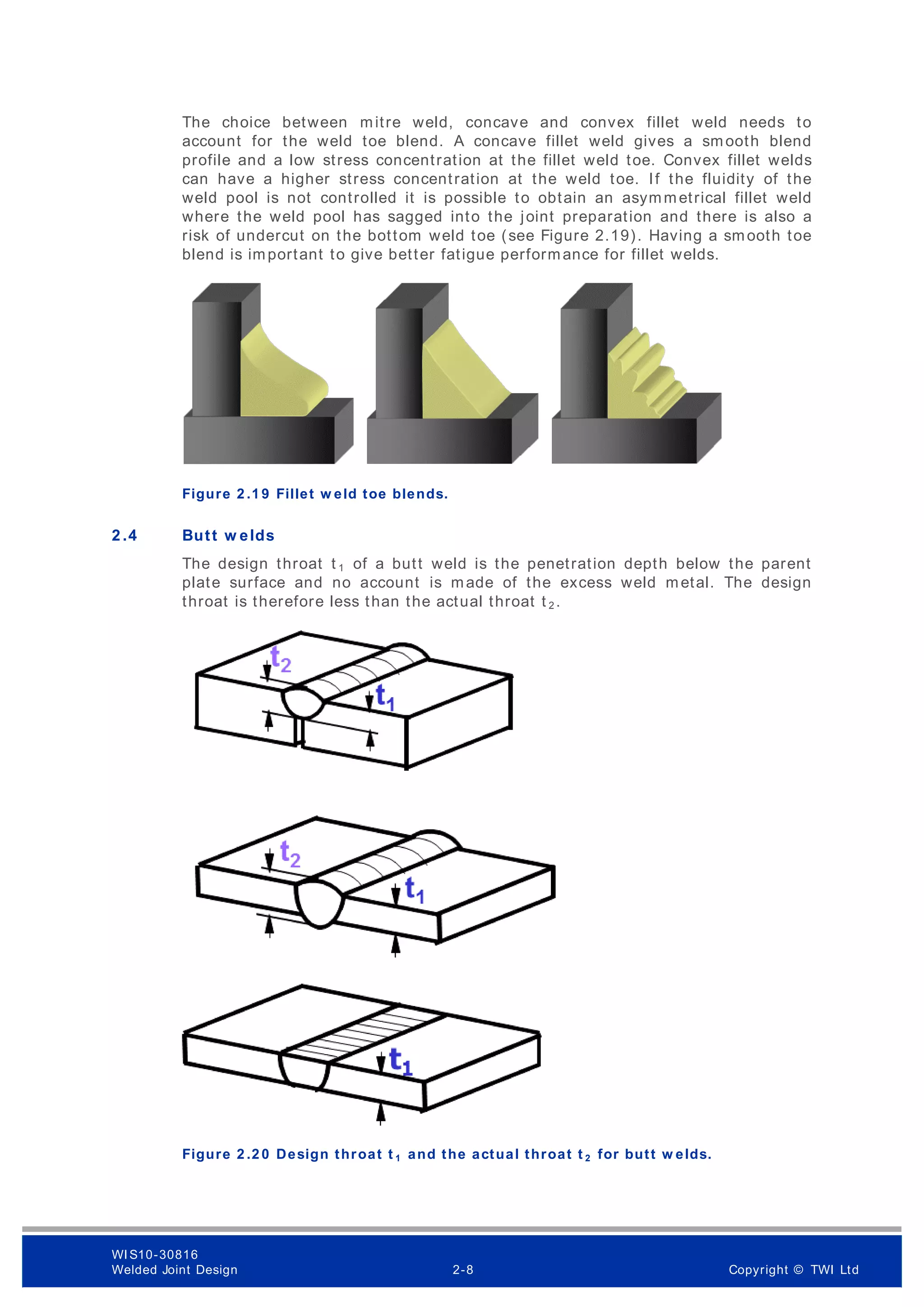 The choice between mitre weld, concave and convex fillet weld needs to account for the weld toe blend. A concave fillet weld gives a smooth blend profile and a low stress concentration at the fillet weld toe. Convex fillet welds can have a higher stress concentration at the weld toe. If the fluidity of the weld pool is not controlled it is possible to obtain an asymmetrical fillet weld where the weld pool has sagged into the joint preparation and there is also a risk of undercut on the bottom weld toe (see Figure 2.19). Having a smooth toe blend is important to give better fatigue performance for fillet welds.

Figure 2.19 Fillet weld toe blends.

2.4 Butt welds

The design throat $t_1$ of a butt weld is the penetration depth below the parent plate surface and no account is made of the excess weld metal. The design throat is therefore less than the actual throat $t_2$.

$t_2$

$t_1$

$t_2$

$t_1$

$t_1$

Figure 2.20 Design throat $t_1$ and the actual throat $t_2$ for butt welds.

WIS10-30816
Welded Joint Design

2-8

Copyright © TWI Ltd