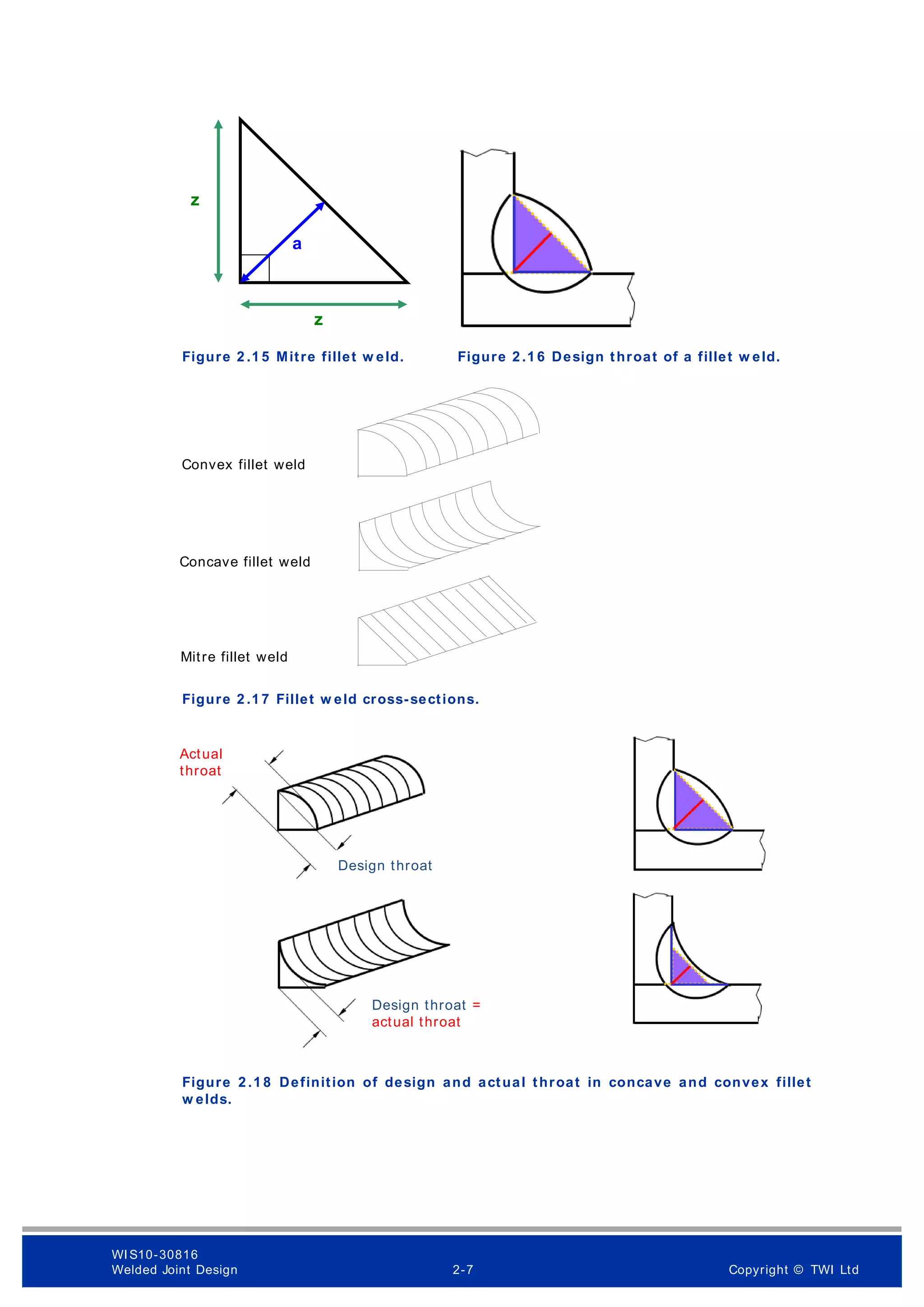 z

a

z

Figure 2.15 Mitre fillet weld.

Figure 2.16 Design throat of a fillet weld.

Convex fillet weld

Concave fillet weld

Mitre fillet weld

Figure 2.17 Fillet weld cross-sections.

Actual throat

Design throat

Design throat = actual throat

Figure 2.18 Definition of design and actual throat in concave and convex fillet welds.

WIS10-30816
Welded Joint Design

2-7

Copyright © TWI Ltd