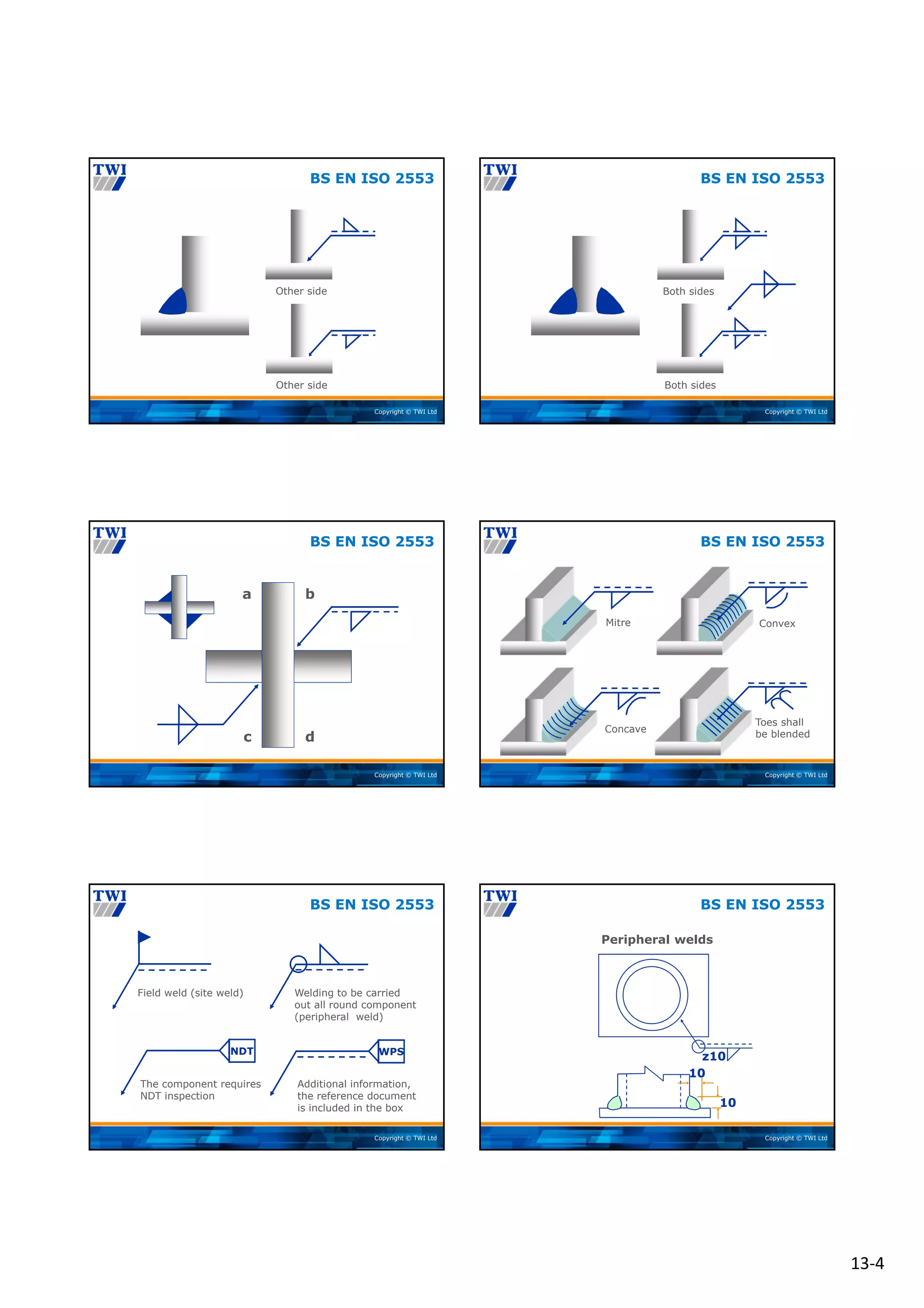 TWI

BS EN ISO 2553

Other side

Other side

Copyright © TWI Ltd

TWI

BS EN ISO 2553

Both sides

Both sides

Copyright © TWI Ltd

TWI

BS EN ISO 2553

a

b

c

d

Copyright © TWI Ltd

TWI

BS EN ISO 2553

Mitre

Convex

Concave

Toes shall be blended

Copyright © TWI Ltd

TWI

BS EN ISO 2553

Field weld (site weld)

Welding to be carried out all round component (peripheral weld)

NDT

The component requires NDT inspection

WPS

Additional information, the reference document is included in the box

Copyright © TWI Ltd

TWI

BS EN ISO 2553

Peripheral welds

z10

10

10

Copyright © TWI Ltd

13-4