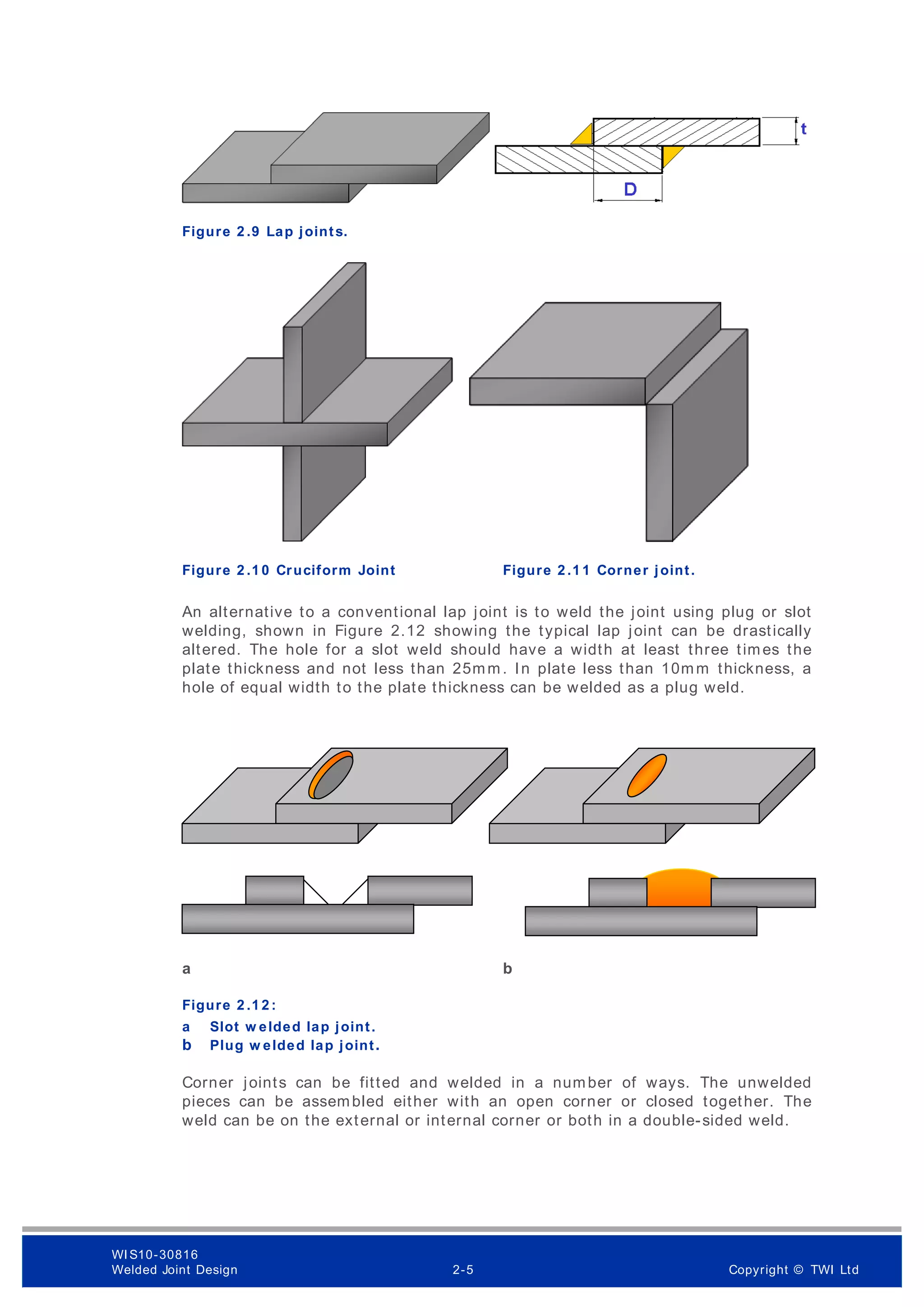 t

D

Figure 2.9 Lap joints.

Figure 2.10 Cruciform Joint

Figure 2.11 Corner joint.

An alternative to a conventional lap joint is to weld the joint using plug or slot welding, shown in Figure 2.12 showing the typical lap joint can be drastically altered. The hole for a slot weld should have a width at least three times the plate thickness and not less than 25mm. In plate less than 10mm thickness, a hole of equal width to the plate thickness can be welded as a plug weld.

a

b

Figure 2.12:
a Slot welded lap joint.
b Plug welded lap joint.

Corner joints can be fitted and welded in a number of ways. The unwelded pieces can be assembled either with an open corner or closed together. The weld can be on the external or internal corner or both in a double-sided weld.

WIS10-30816
Welded Joint Design

2-5

Copyright © TWI Ltd