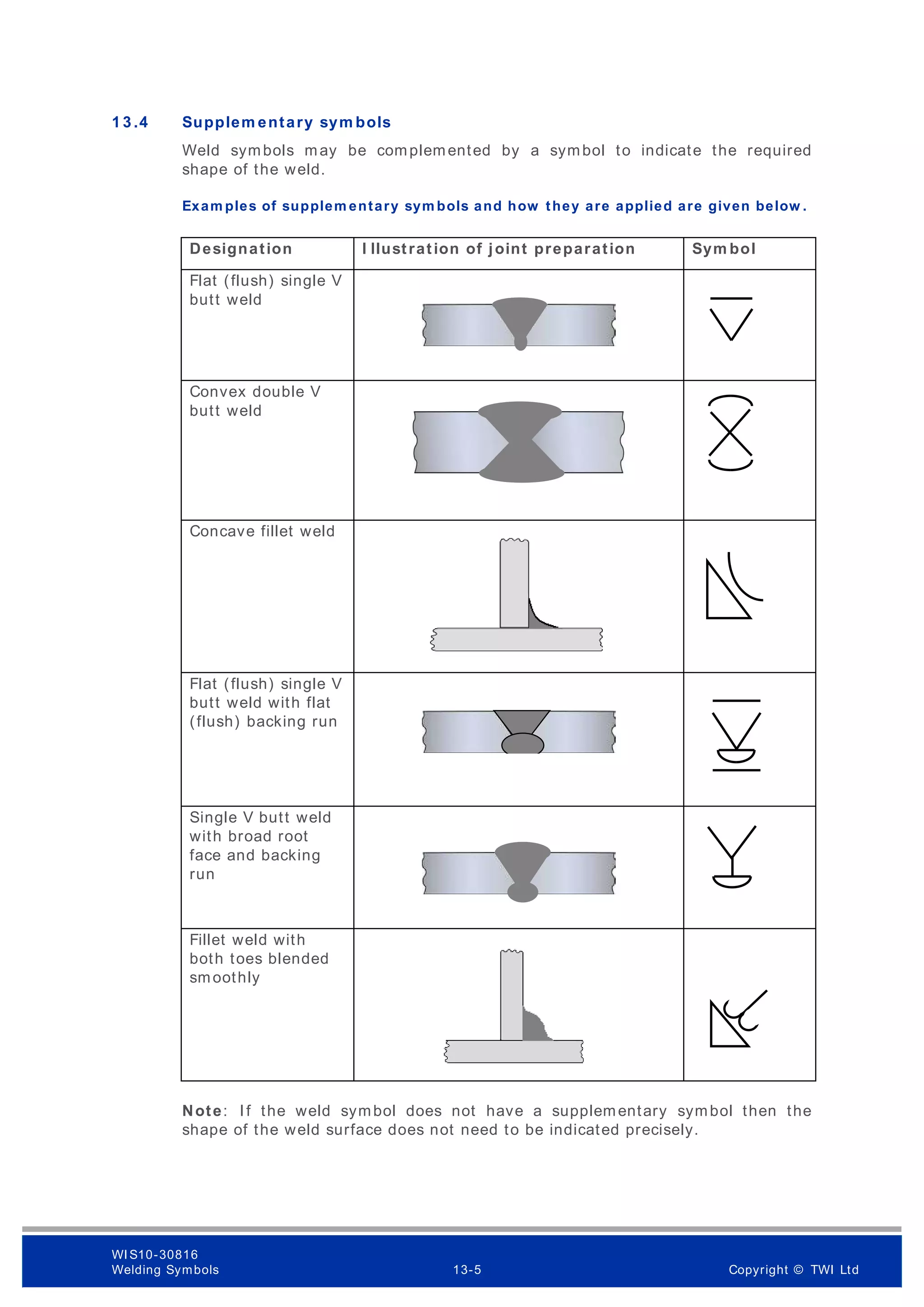 13.4 Supplementary symbols

Weld symbols may be complemented by a symbol to indicate the required shape of the weld.

Examples of supplementary symbols and how they are applied are given below.

| Designation | Illustration of joint preparation | Symbol |
|---|---|---|
| Flat (flush) single V butt weld | | |
| Convex double V butt weld | | |
| Concave fillet weld | | |
| Flat (flush) single V butt weld with flat (flush) backing run | | |
| Single V butt weld with broad root face and backing run | | |
| Fillet weld with both toes blended smoothly | | |

Note: If the weld symbol does not have a supplementary symbol then the shape of the weld surface does not need to be indicated precisely.

WIS10-30816
Welding Symbols
13-5
Copyright © TWI Ltd