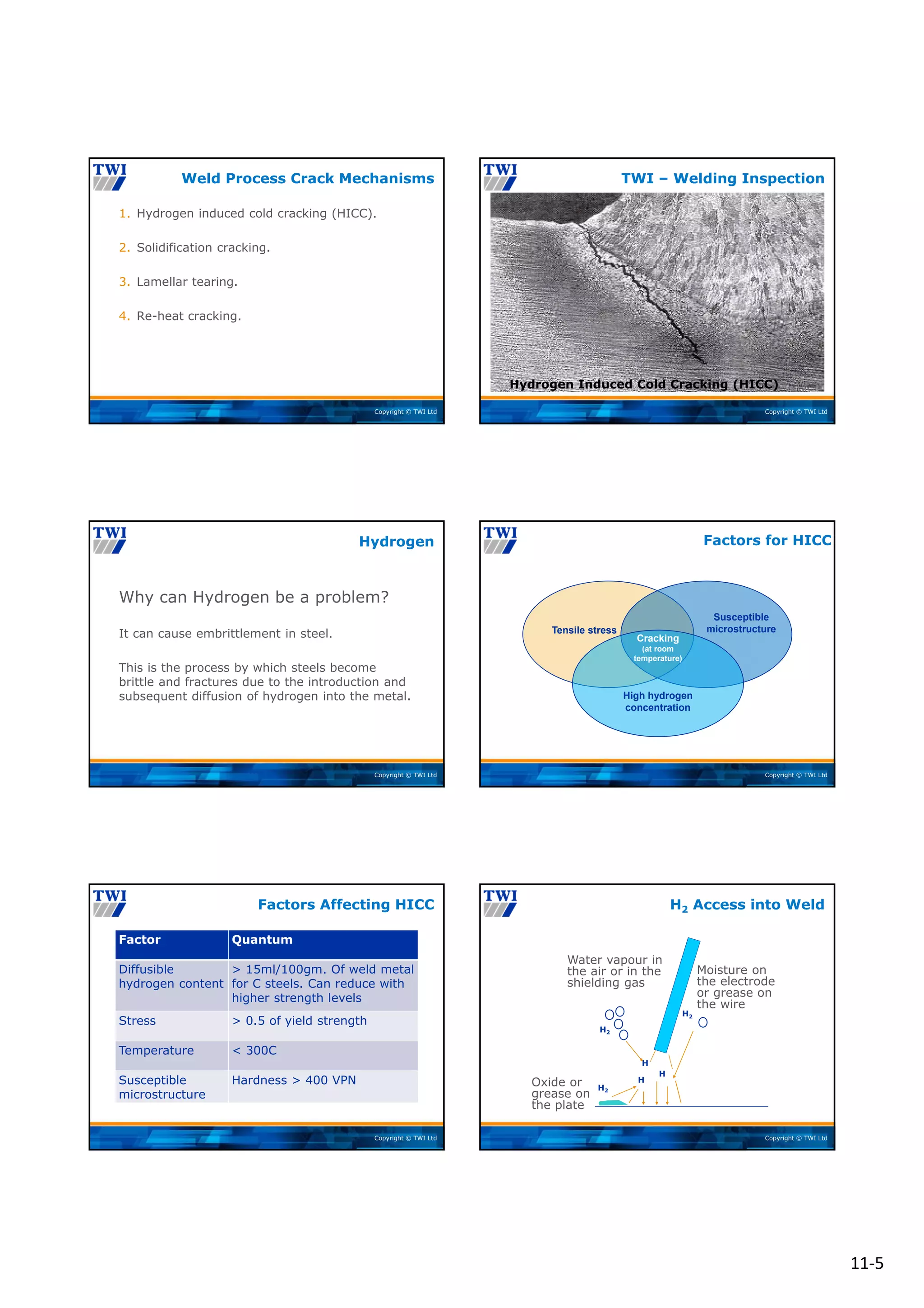 TWI

Weld Process Crack Mechanisms

1. Hydrogen induced cold cracking (HICC).

2. Solidification cracking.

3. Lamellar tearing.

4. Re-heat cracking.

Copyright © TWI Ltd

TWI

TWI – Welding Inspection

Hydrogen Induced Cold Cracking (HICC)

Copyright © TWI Ltd

TWI

Hydrogen

Why can Hydrogen be a problem?

It can cause embrittlement in steel.

This is the process by which steels become brittle and fractures due to the introduction and subsequent diffusion of hydrogen into the metal.

Copyright © TWI Ltd

TWI

Factors for HICC

Tensile stress

Susceptible microstructure

Cracking (at room temperature)

High hydrogen concentration

Copyright © TWI Ltd

TWI

Factors Affecting HICC

| Factor | Quantum |
|---|---|
| Diffusible hydrogen content | > 15ml/100gm. Of weld metal for C steels. Can reduce with higher strength levels |
| Stress | > 0.5 of yield strength |
| Temperature | < 300C |
| Susceptible microstructure | Hardness > 400 VPN |

Copyright © TWI Ltd

TWI

$H_2$ Access into Weld

Water vapour in the air or in the shielding gas

Moisture on the electrode or grease on the wire

$H_2$

$H_2$

H

H

H

$H_2$

Oxide or grease on the plate

Copyright © TWI Ltd

11-5