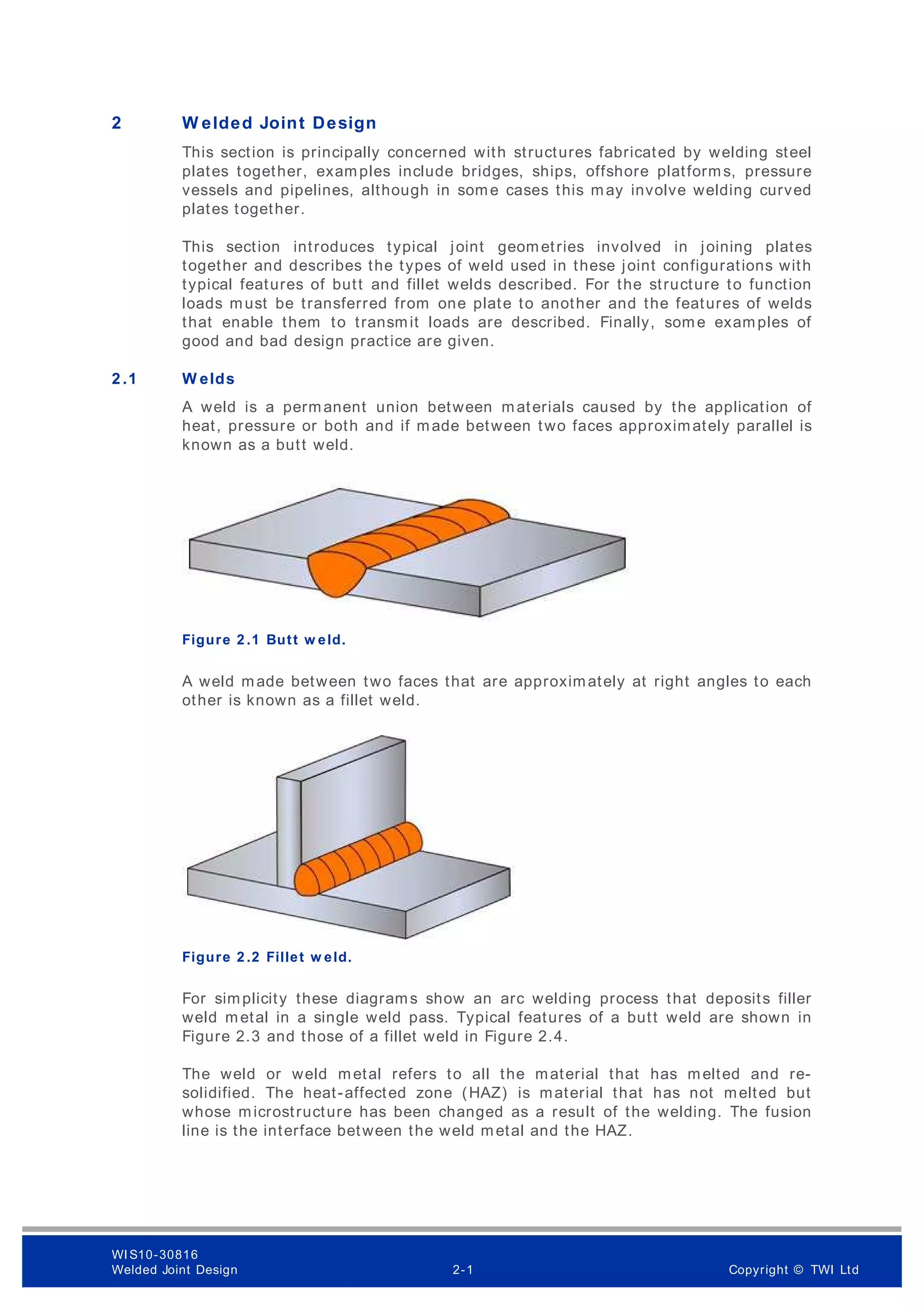 2 Welded Joint Design

This section is principally concerned with structures fabricated by welding steel plates together, examples include bridges, ships, offshore platforms, pressure vessels and pipelines, although in some cases this may involve welding curved plates together.

This section introduces typical joint geometries involved in joining plates together and describes the types of weld used in these joint configurations with typical features of butt and fillet welds described. For the structure to function loads must be transferred from one plate to another and the features of welds that enable them to transmit loads are described. Finally, some examples of good and bad design practice are given.

2.1 Welds

A weld is a permanent union between materials caused by the application of heat, pressure or both and if made between two faces approximately parallel is known as a butt weld.

Figure 2.1 Butt weld.

A weld made between two faces that are approximately at right angles to each other is known as a fillet weld.

Figure 2.2 Fillet weld.

For simplicity these diagrams show an arc welding process that deposits filler weld metal in a single weld pass. Typical features of a butt weld are shown in Figure 2.3 and those of a fillet weld in Figure 2.4.

The weld or weld metal refers to all the material that has melted and re-solidified. The heat-affected zone (HAZ) is material that has not melted but whose microstructure has been changed as a result of the welding. The fusion line is the interface between the weld metal and the HAZ.

WIS10-30816
Welded Joint Design 2-1 Copyright © TWI Ltd