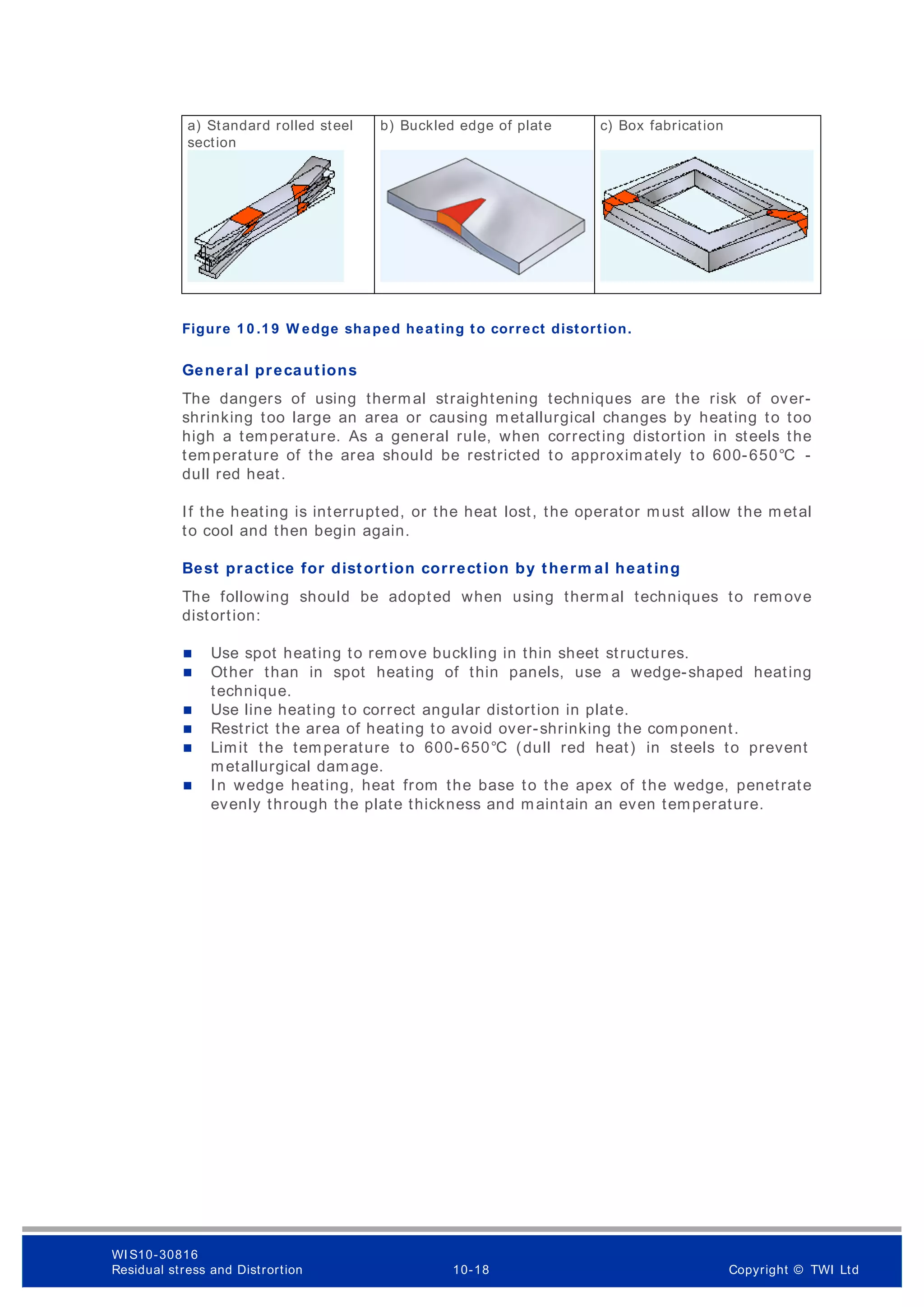 | a) Standard rolled steel section | b) Buckled edge of plate | c) Box fabrication |
|---|---|---|

Figure 10.19 Wedge shaped heating to correct distortion.

General precautions

The dangers of using thermal straightening techniques are the risk of over-shrinking too large an area or causing metallurgical changes by heating to too high a temperature. As a general rule, when correcting distortion in steels the temperature of the area should be restricted to approximately to 600-650°C - dull red heat.

If the heating is interrupted, or the heat lost, the operator must allow the metal to cool and then begin again.

Best practice for distortion correction by thermal heating

The following should be adopted when using thermal techniques to remove distortion:

- Use spot heating to remove buckling in thin sheet structures.
- Other than in spot heating of thin panels, use a wedge-shaped heating technique.
- Use line heating to correct angular distortion in plate.
- Restrict the area of heating to avoid over-shrinking the component.
- Limit the temperature to 600-650°C (dull red heat) in steels to prevent metallurgical damage.
- In wedge heating, heat from the base to the apex of the wedge, penetrate evenly through the plate thickness and maintain an even temperature.

WIS10-30816
Residual stress and Distrortion
10-18
Copyright © TWI Ltd