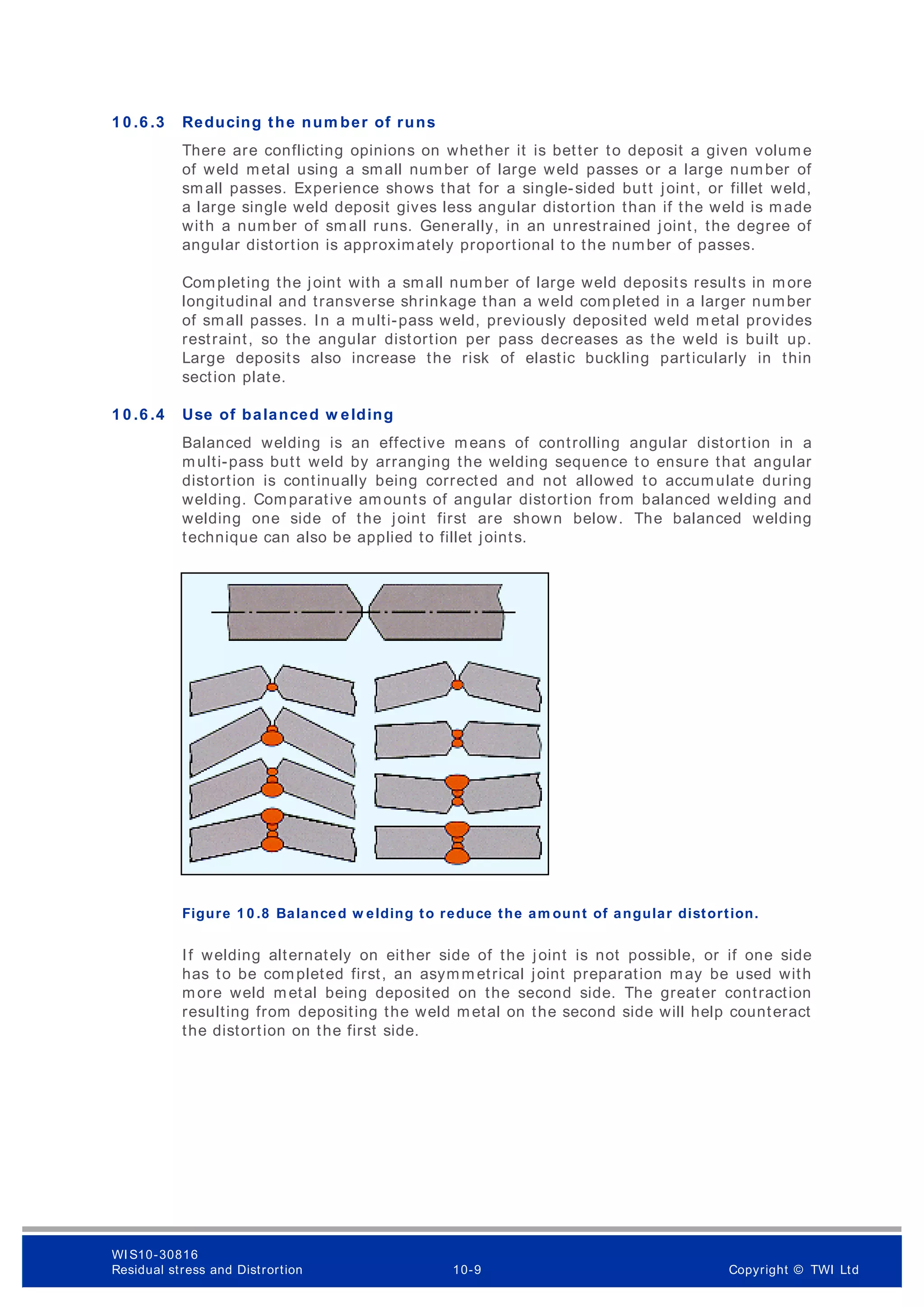 10.6.3 Reducing the number of runs

There are conflicting opinions on whether it is better to deposit a given volume of weld metal using a small number of large weld passes or a large number of small passes. Experience shows that for a single-sided butt joint, or fillet weld, a large single weld deposit gives less angular distortion than if the weld is made with a number of small runs. Generally, in an unrestrained joint, the degree of angular distortion is approximately proportional to the number of passes.

Completing the joint with a small number of large weld deposits results in more longitudinal and transverse shrinkage than a weld completed in a larger number of small passes. In a multi-pass weld, previously deposited weld metal provides restraint, so the angular distortion per pass decreases as the weld is built up. Large deposits also increase the risk of elastic buckling particularly in thin section plate.

10.6.4 Use of balanced welding

Balanced welding is an effective means of controlling angular distortion in a multi-pass butt weld by arranging the welding sequence to ensure that angular distortion is continually being corrected and not allowed to accumulate during welding. Comparative amounts of angular distortion from balanced welding and welding one side of the joint first are shown below. The balanced welding technique can also be applied to fillet joints.

Figure 10.8 Balanced welding to reduce the amount of angular distortion.

If welding alternately on either side of the joint is not possible, or if one side has to be completed first, an asymmetrical joint preparation may be used with more weld metal being deposited on the second side. The greater contraction resulting from depositing the weld metal on the second side will help counteract the distortion on the first side.

WIS10-30816
Residual stress and Distrortion 10-9 Copyright © TWI Ltd