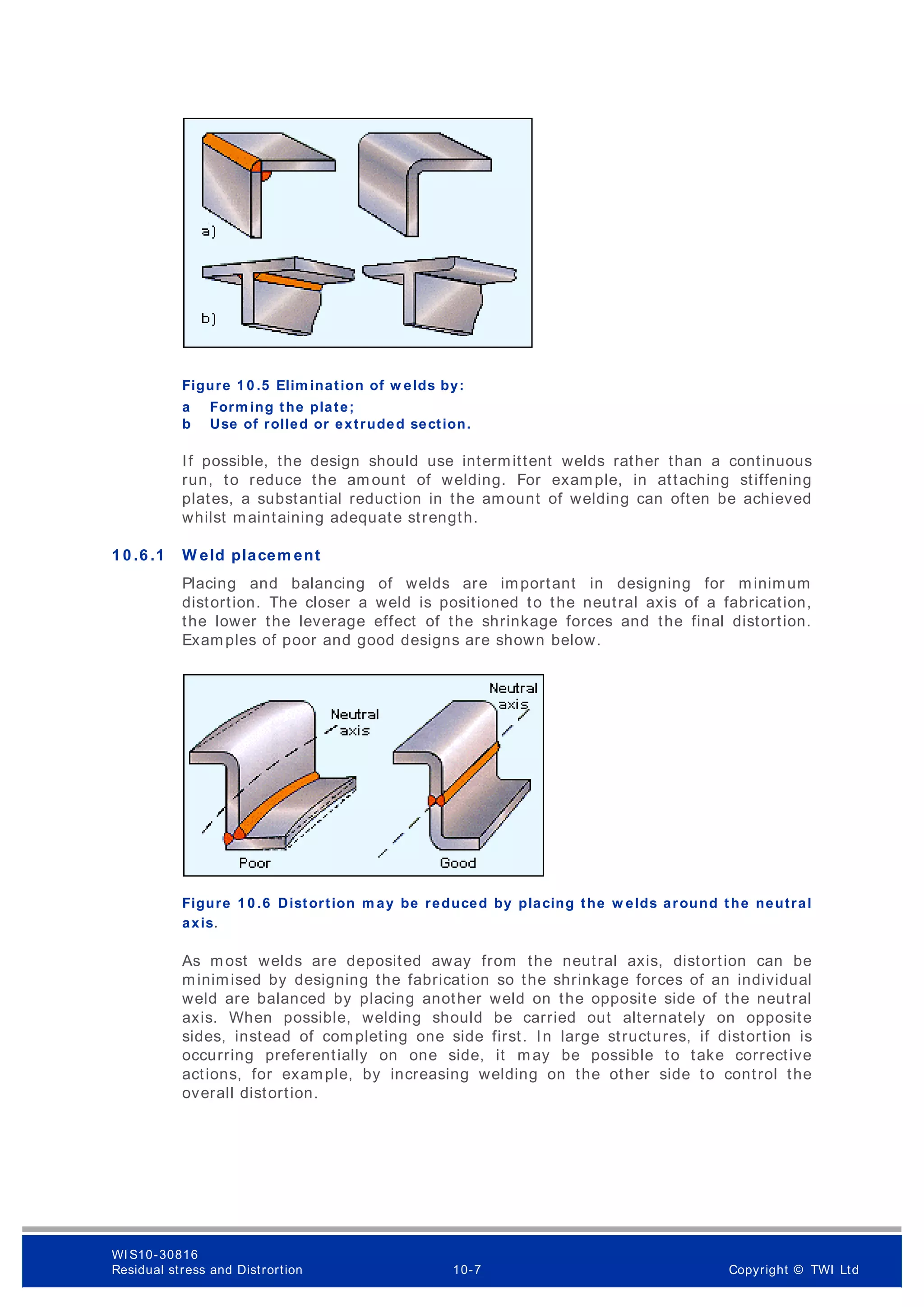 a)

b)

Figure 10.5 Elimination of welds by:
a Forming the plate;
b Use of rolled or extruded section.

If possible, the design should use intermittent welds rather than a continuous run, to reduce the amount of welding. For example, in attaching stiffening plates, a substantial reduction in the amount of welding can often be achieved whilst maintaining adequate strength.

10.6.1 Weld placement

Placing and balancing of welds are important in designing for minimum distortion. The closer a weld is positioned to the neutral axis of a fabrication, the lower the leverage effect of the shrinkage forces and the final distortion. Examples of poor and good designs are shown below.

Neutral axis

Neutral axis

Poor

Good

Figure 10.6 Distortion may be reduced by placing the welds around the neutral axis.

As most welds are deposited away from the neutral axis, distortion can be minimised by designing the fabrication so the shrinkage forces of an individual weld are balanced by placing another weld on the opposite side of the neutral axis. When possible, welding should be carried out alternately on opposite sides, instead of completing one side first. In large structures, if distortion is occurring preferentially on one side, it may be possible to take corrective actions, for example, by increasing welding on the other side to control the overall distortion.

WIS10-30816
Residual stress and Distrortion
10-7
Copyright © TWI Ltd